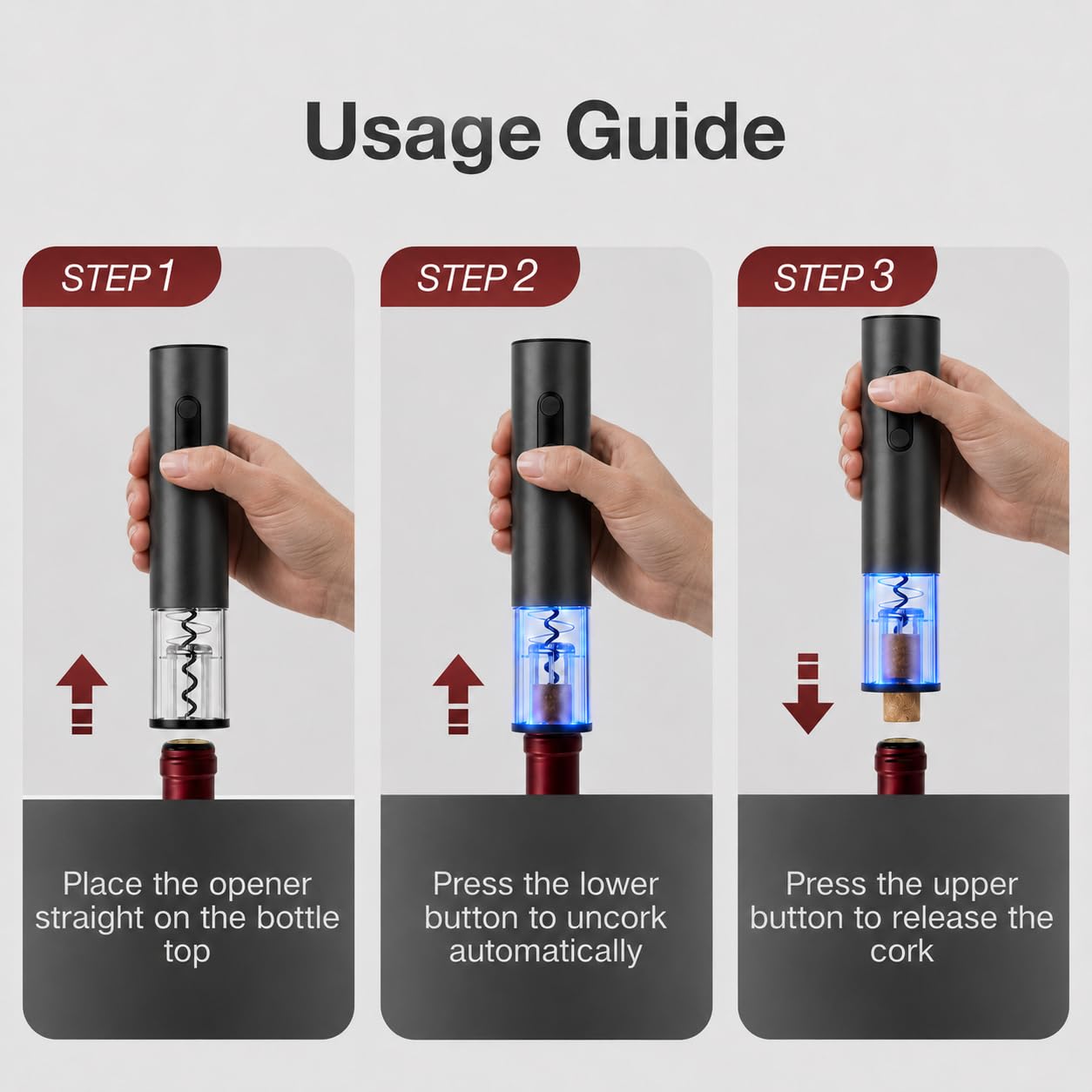 Usage Guide

STEP 1

Place the opener straight on the bottle top

STEP 2

Press the lower button to uncork automatically

STEP 3

Press the upper button to release the cork