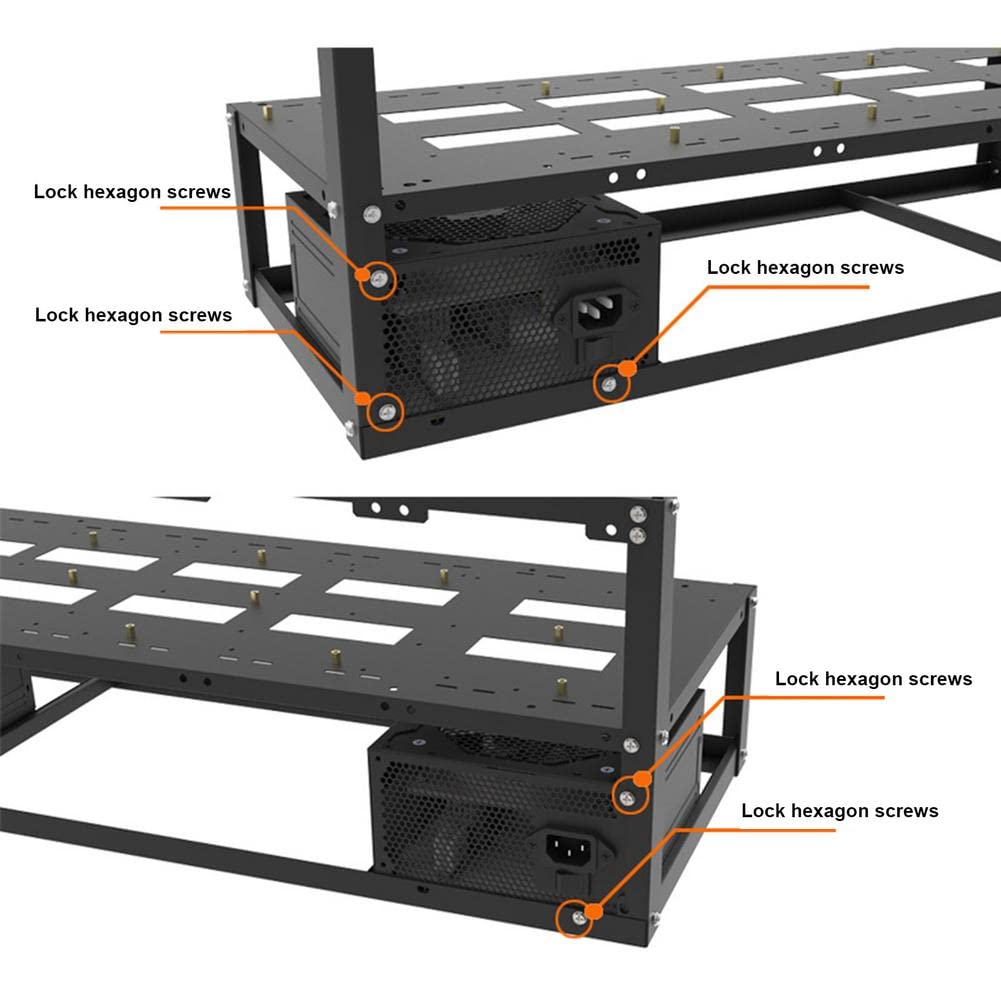 Lock hexagon screws

Lock hexagon screws

Lock hexagon screws

Lock hexagon screws

Lock hexagon screws