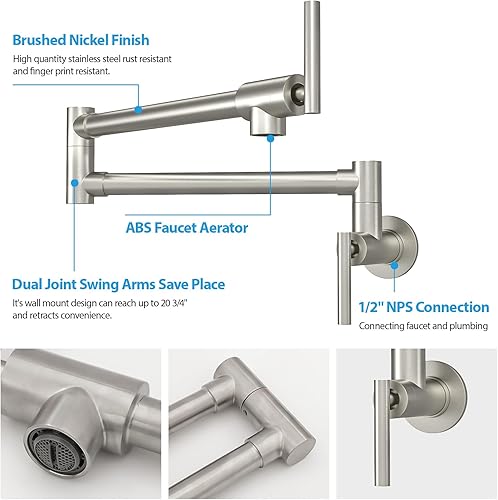 Brushed Nickel Finish

High quantity stainless steel rust resistant and finger print resistant.

ABS Faucet Aerator

Dual Joint Swing Arms Save Place

It's wall mount design can reach up to 20 3/4" and retracts convenience.

1/2" NPS Connection

Connecting faucet and plumbing