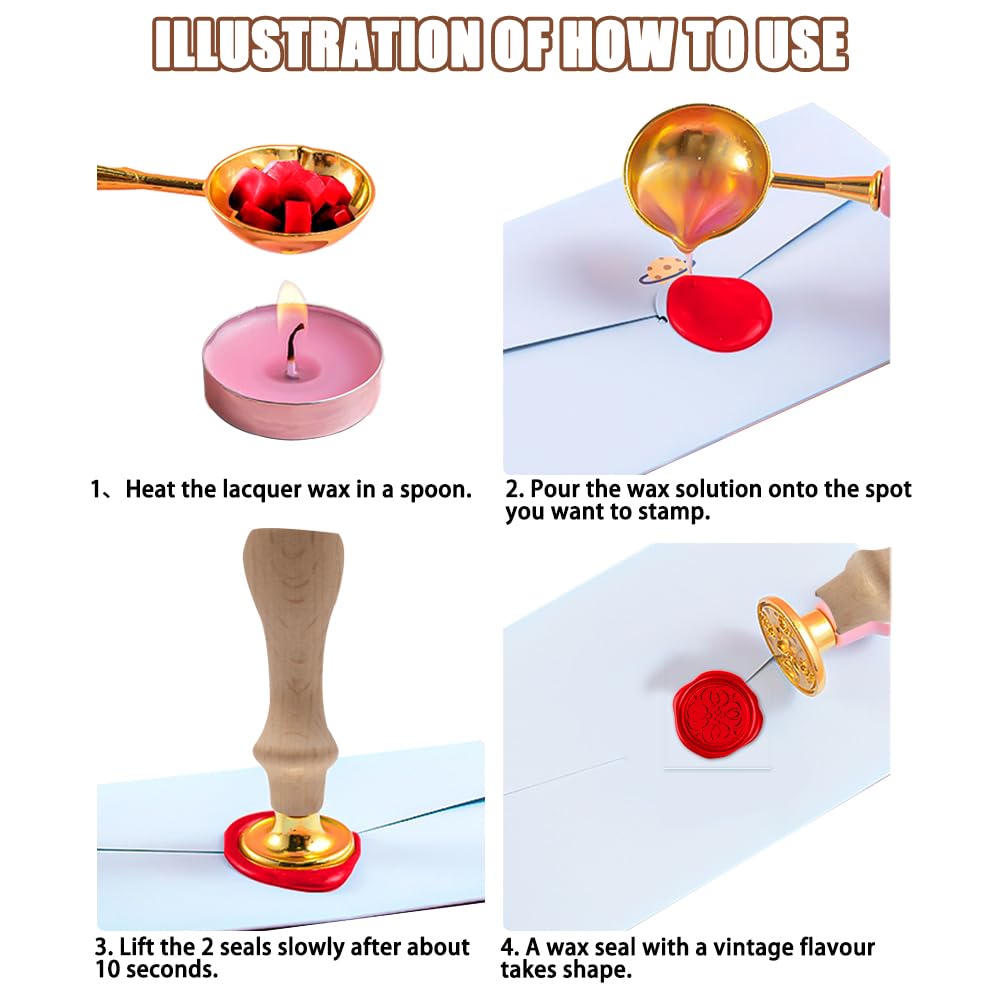 ILLUSTRATION OF HOW TO USE

1、Heat the lacquer wax in a spoon.

2. Pour the wax solution onto the spot you want to stamp.

3. Lift the 2 seals slowly after about 10 seconds.

4. A wax seal with a vintage flavour takes shape.