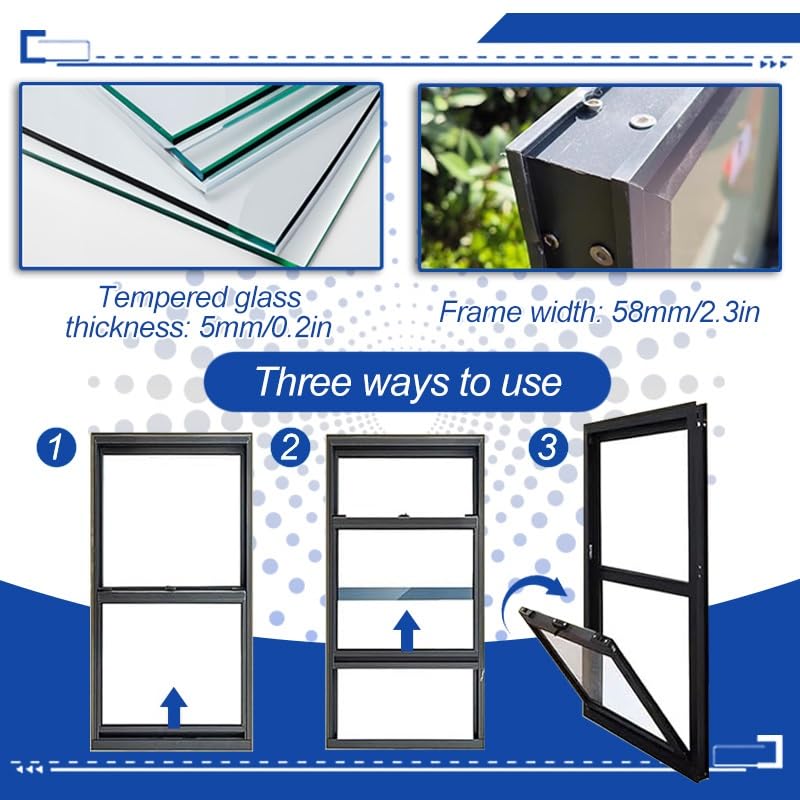 Tempered glass thickness: 5mm/0.2in

Frame width: 58mm/2.3in

Three ways to use

1

2

3