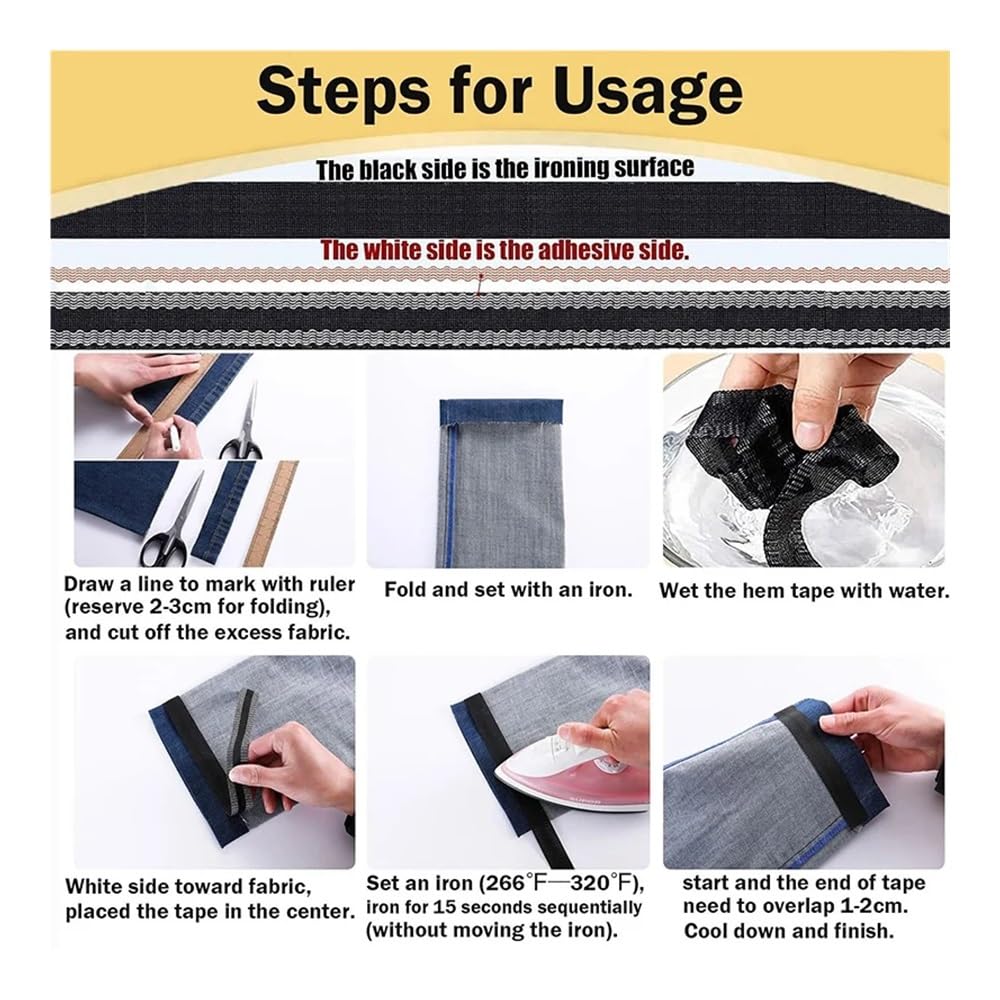 Steps for Usage

The black side is the ironing surface

The white side is the adhesive side.

Draw a line to mark with ruler (reserve 2-3cm for folding), and cut off the excess fabric.

Fold and set with an iron.

Wet the hem tape with water.

White side toward fabric, placed the tape in the center.

Set an iron (266°F—320°F), iron for 15 seconds sequentially (without moving the iron).

start and the end of tape need to overlap 1-2cm. Cool down and finish.