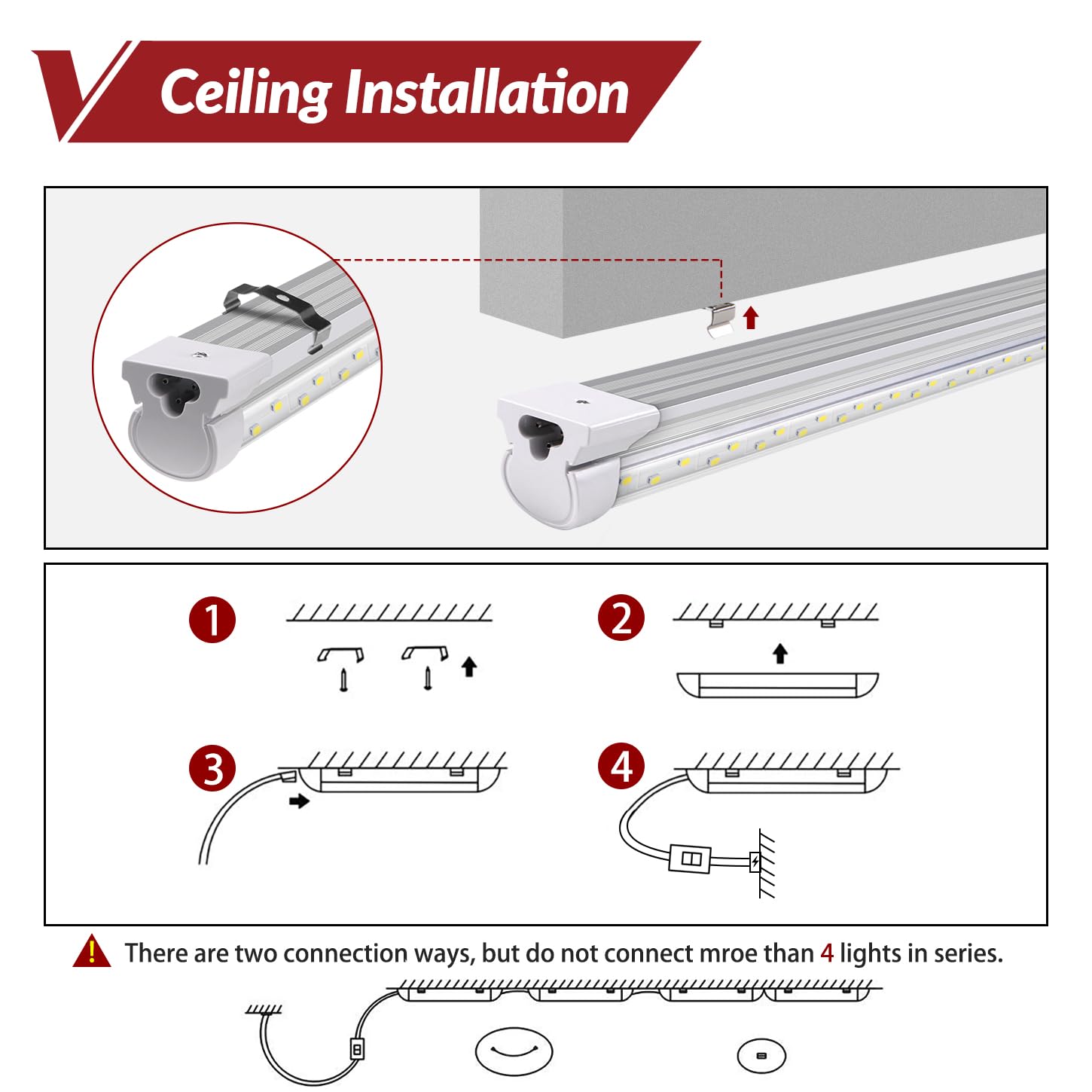 Ceiling Installation

1

2

3

4

There are two connection ways, but do not connect mroe than 4 lights in series.