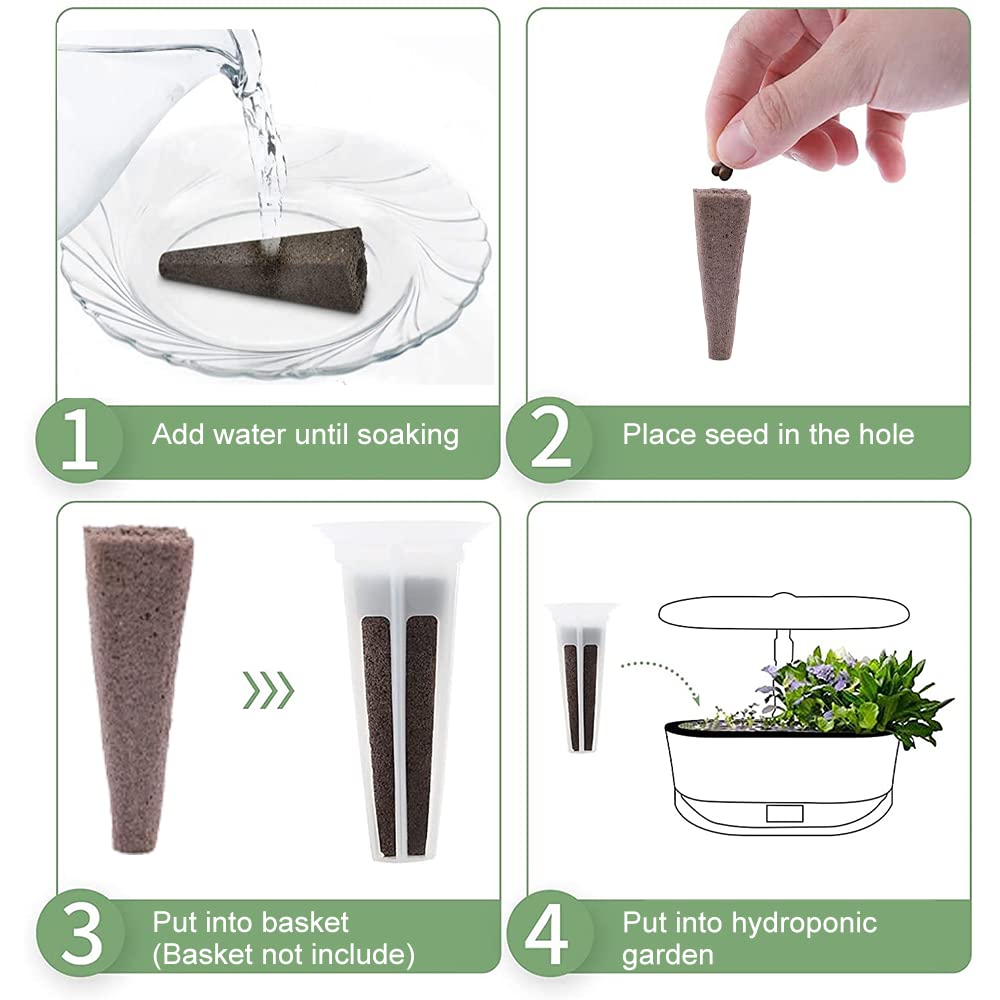 1 Add water until soaking

2 Place seed in the hole

3 Put into basket (Basket not include)

4 Put into hydroponic garden