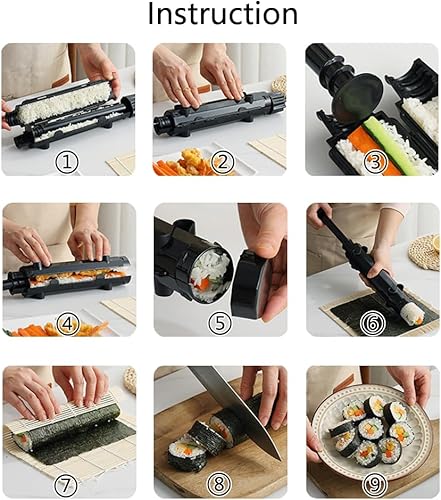 Instruction

①

②

③

④

⑤

⑥

⑦

⑧

⑨