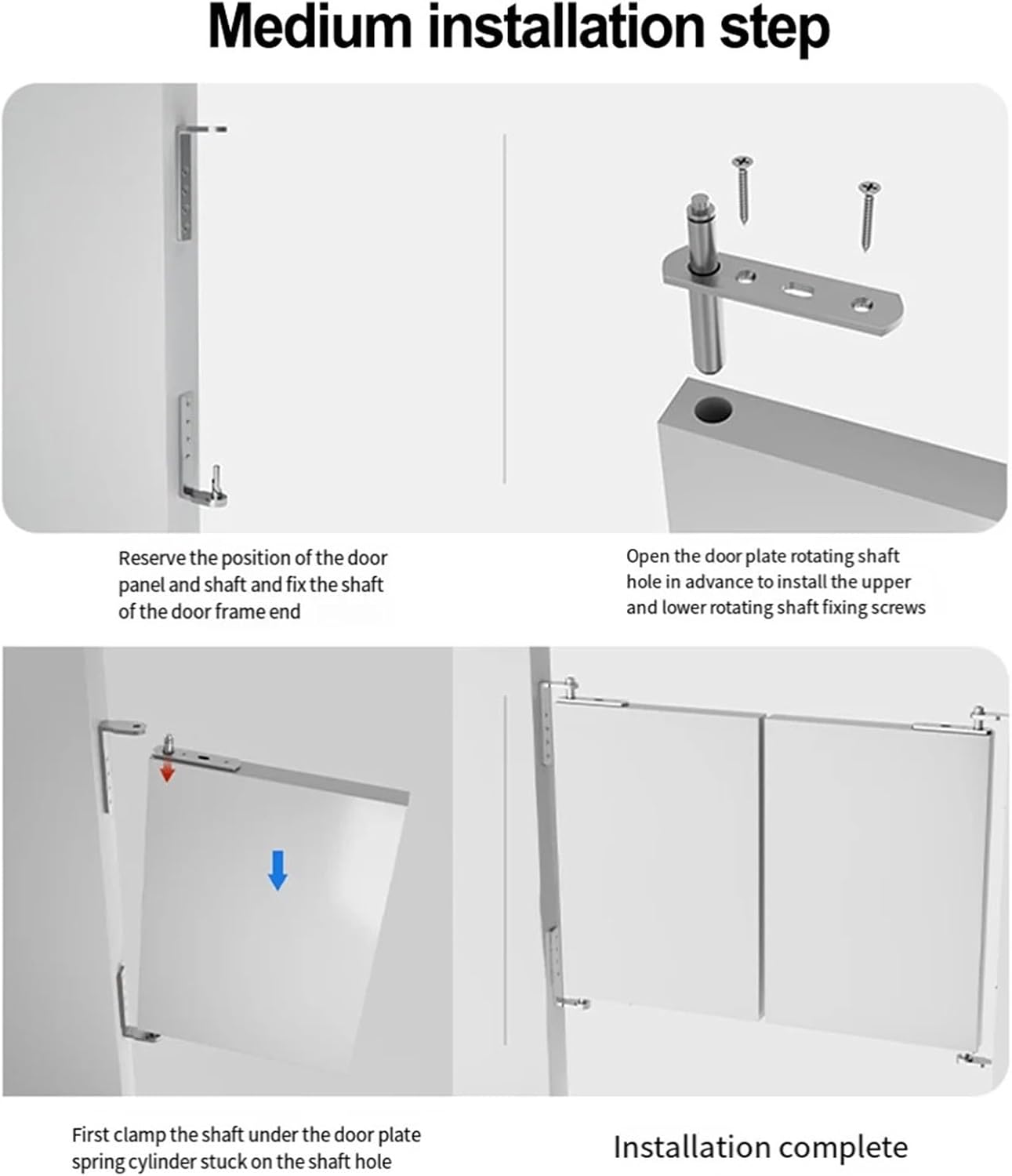 Medium installation step

Reserve the position of the door panel and shaft and fix the shaft of the door frame end

Open the door plate rotating shaft hole in advance to install the upper and lower rotating shaft fixing screws

First clamp the shaft under the door plate spring cylinder stuck on the shaft hole

Installation complete