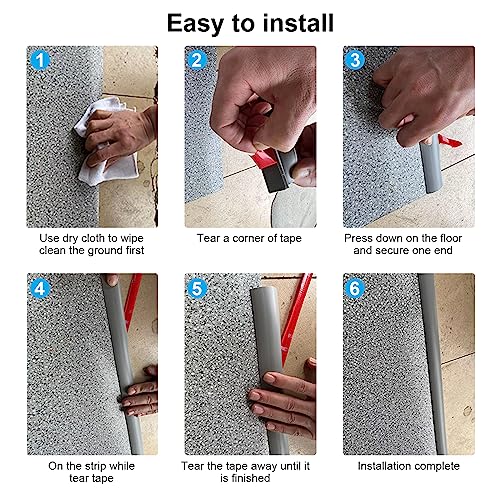 Easy to install

1

Use dry cloth to wipe clean the ground first

2

Tear a corner of tape

3

Press down on the floor and secure one end

4

On the strip while tear tape

5

Tear the tape away until it is finished

6

Installation complete