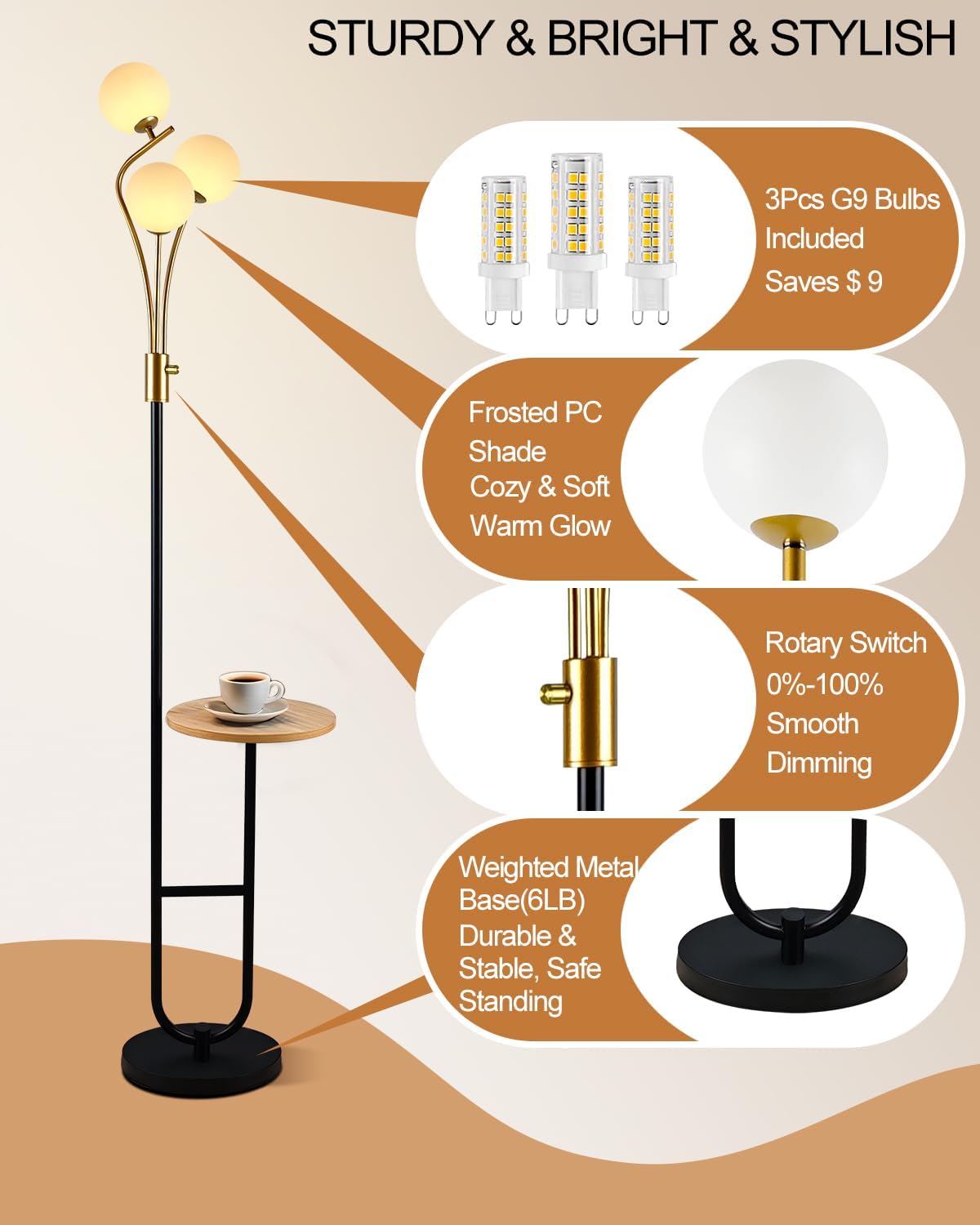 STURDY & BRIGHT & STYLISH

3Pcs G9 Bulbs Included Saves $ 9

Frosted PC Shade Cozy & Soft Warm Glow

Rotary Switch 0%-100% Smooth Dimming

Weighted Metal Base(6LB) Durable & Stable, Safe Standing