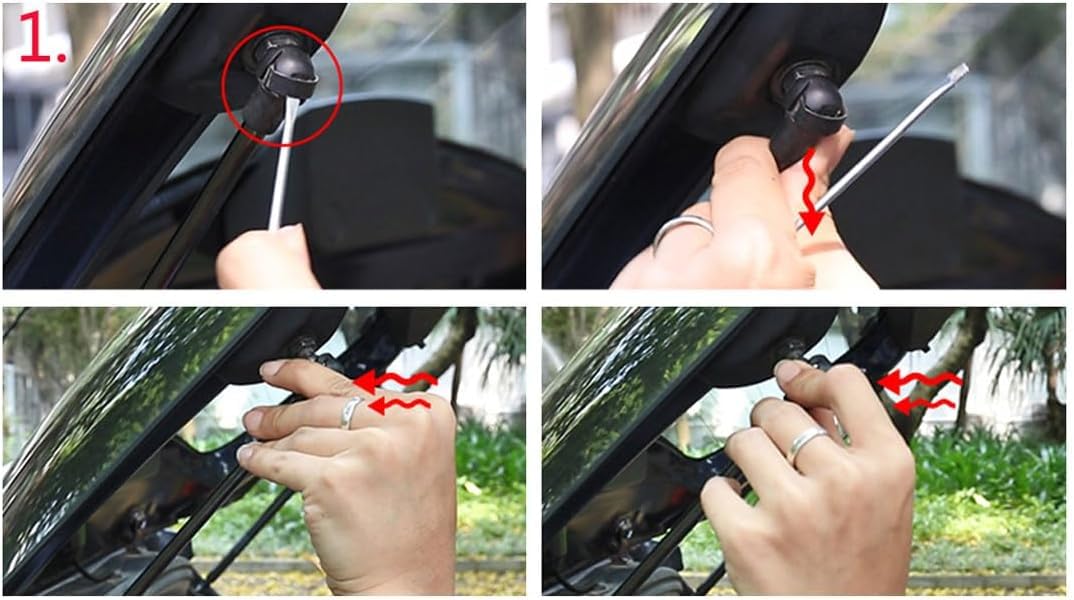 1.