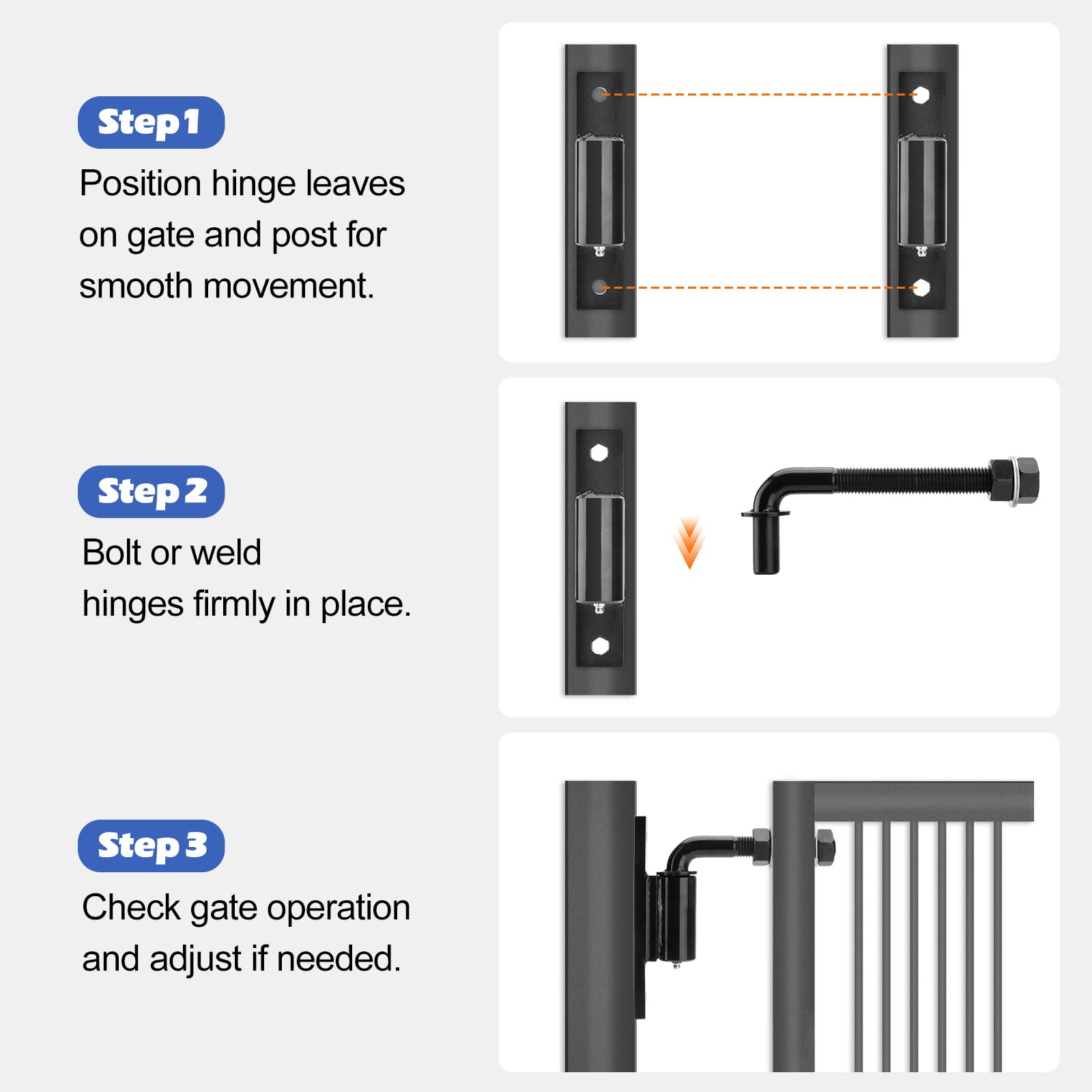 Step 1

Position hinge leaves on gate and post for smooth movement.

Step 2

Bolt or weld
hinges firmly in place.

Step 3

Check gate operation and adjust if needed.