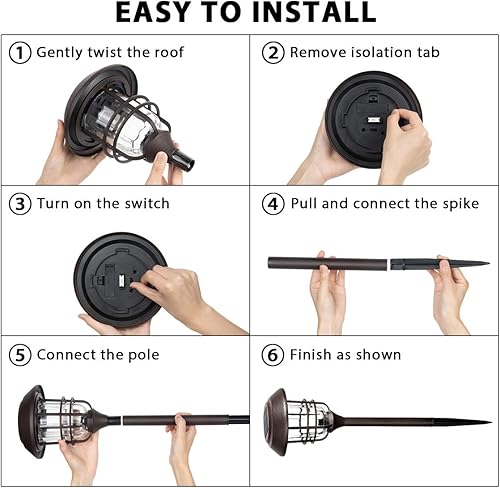 EASY TO INSTALL

① Gently twist the roof

② Remove isolation tab

③ Turn on the switch

④ Pull and connect the spike

⑤ Connect the pole

⑥ Finish as shown