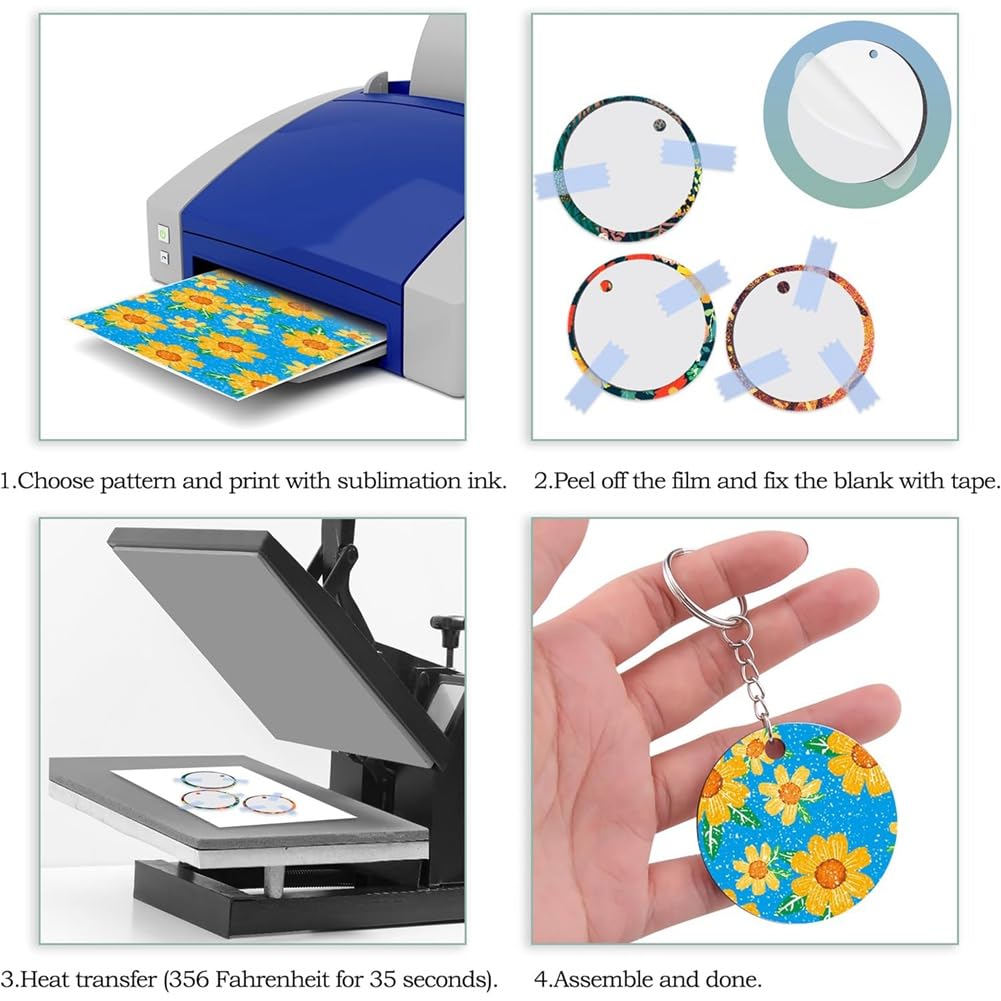 1.Choose pattern and print with sublimation ink.

2.Peel off the film and fix the blank with tape.

3.Heat transfer (356 Fahrenheit for 35 seconds).

4.Assemble and done.