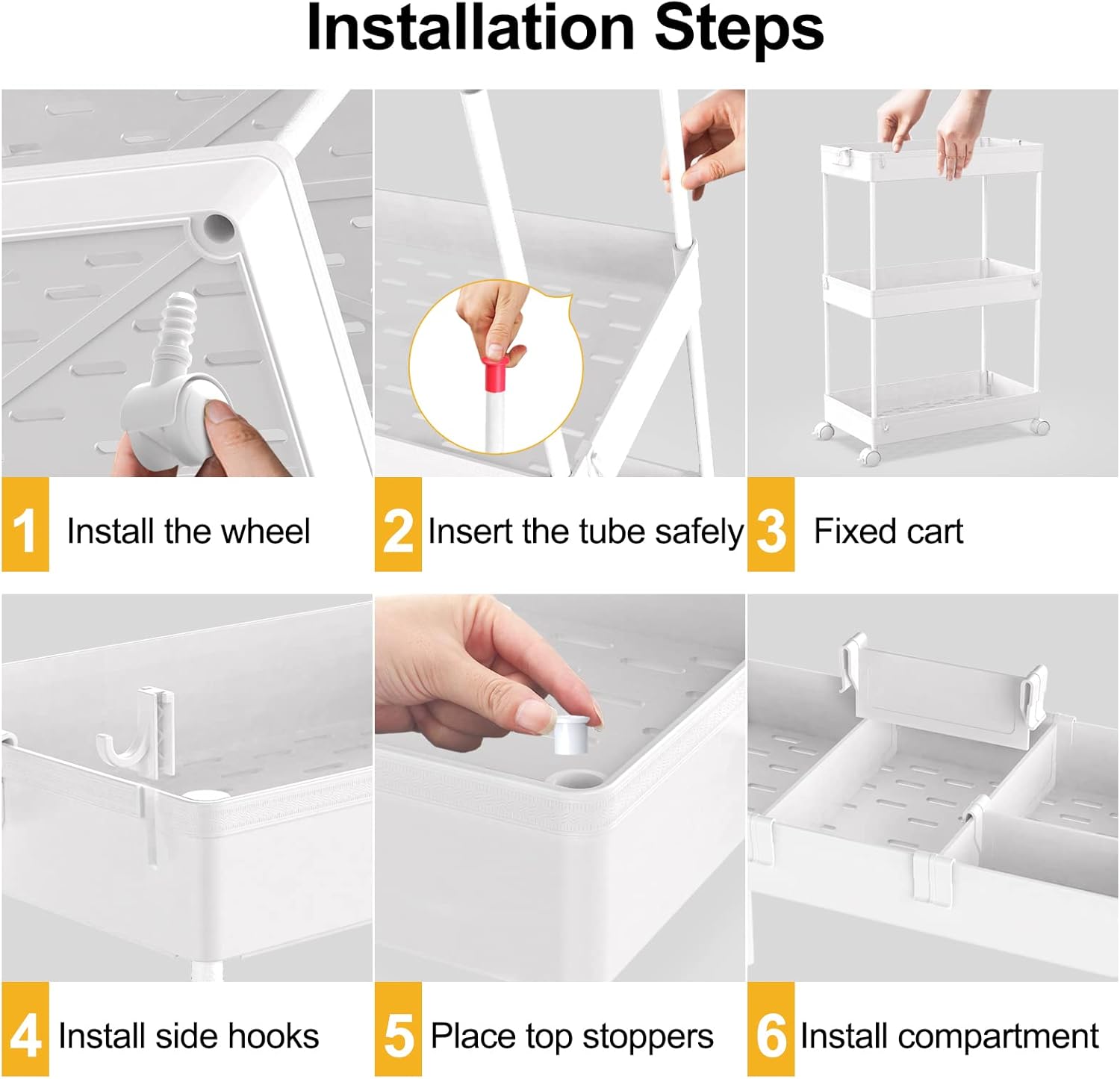 Installation Steps

1 Install the wheel

2 Insert the tube safely

3 Fixed cart

4 Install side hooks

5 Place top stoppers

6 Install compartment