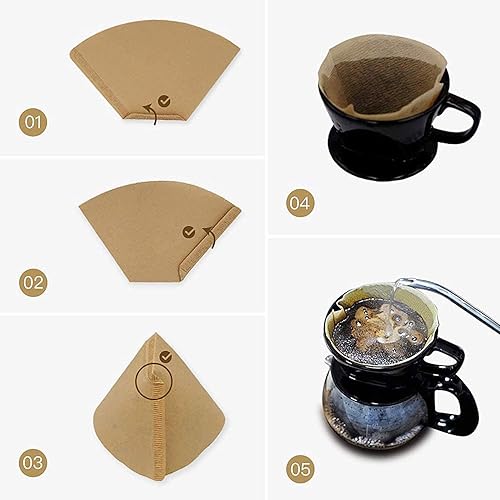 01

02

03

04

05