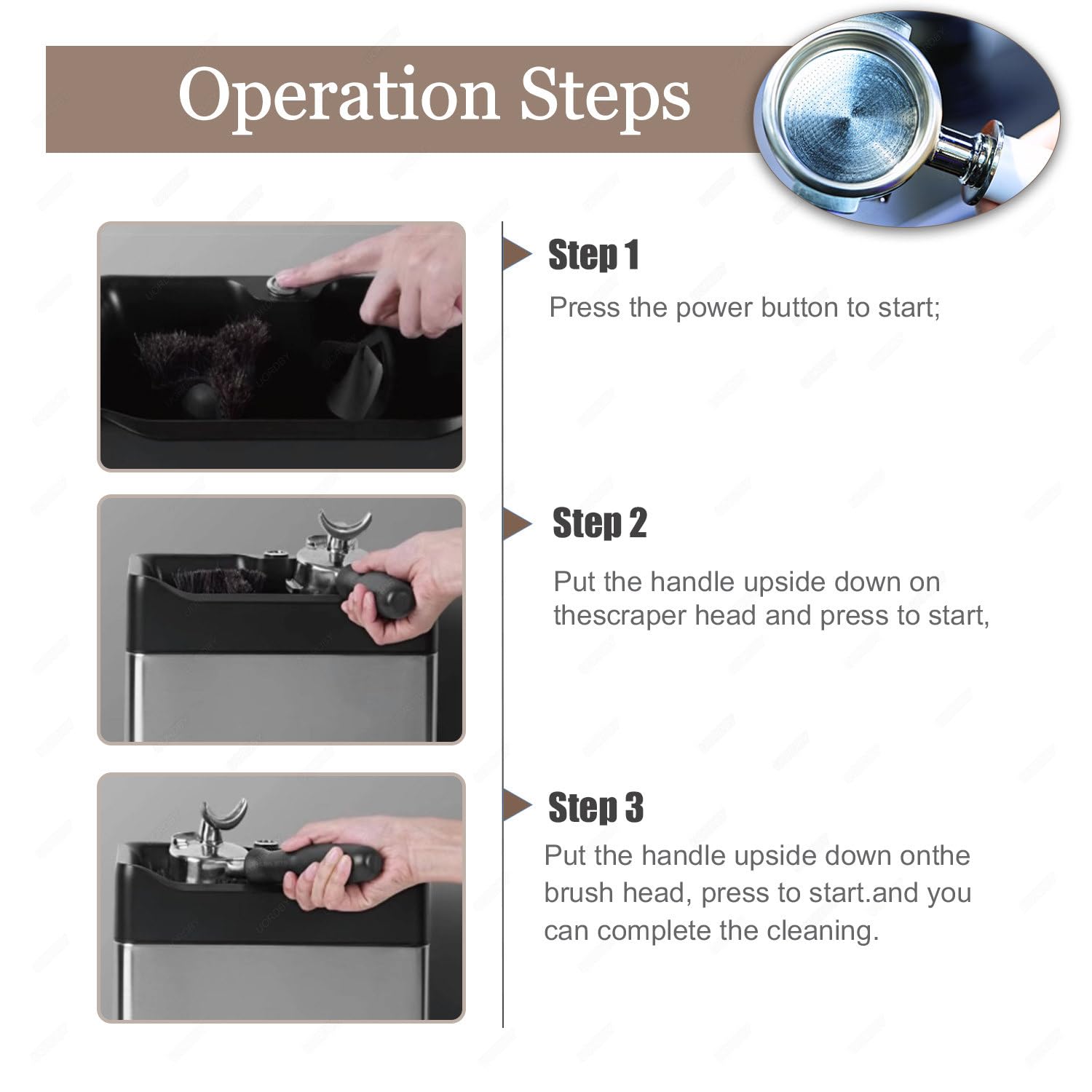 Operation Steps

Step 1
Press the power button to start;

Step 2
Put the handle upside down on thescraper head and press to start,

Step 3
Put the handle upside down onthe brush head, press to start.and you can complete the cleaning.