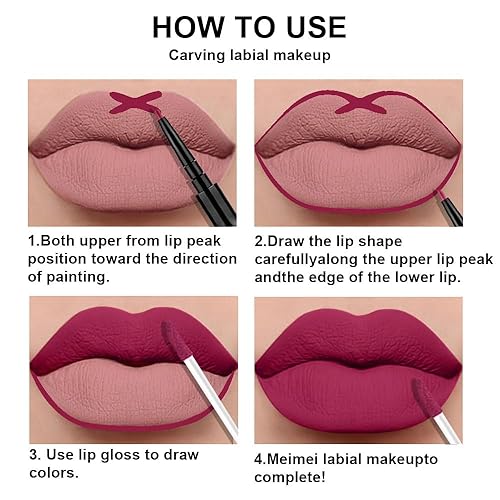 HOW TO USE
Carving labial makeup

1.Both upper from lip peak position toward the direction of painting.

2.Draw the lip shape carefullyalong the upper lip peak andthe edge of the lower lip.

3. Use lip gloss to draw colors.

4.Meimei labial makeupto complete!