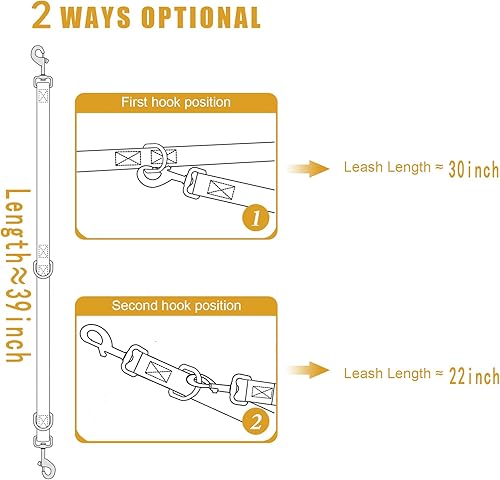 2 WAYS OPTIONAL

Length≈39inch

First hook position

1

Leash Length ≈ 30inch

Second hook position

2

Leash Length ≈ 22inch