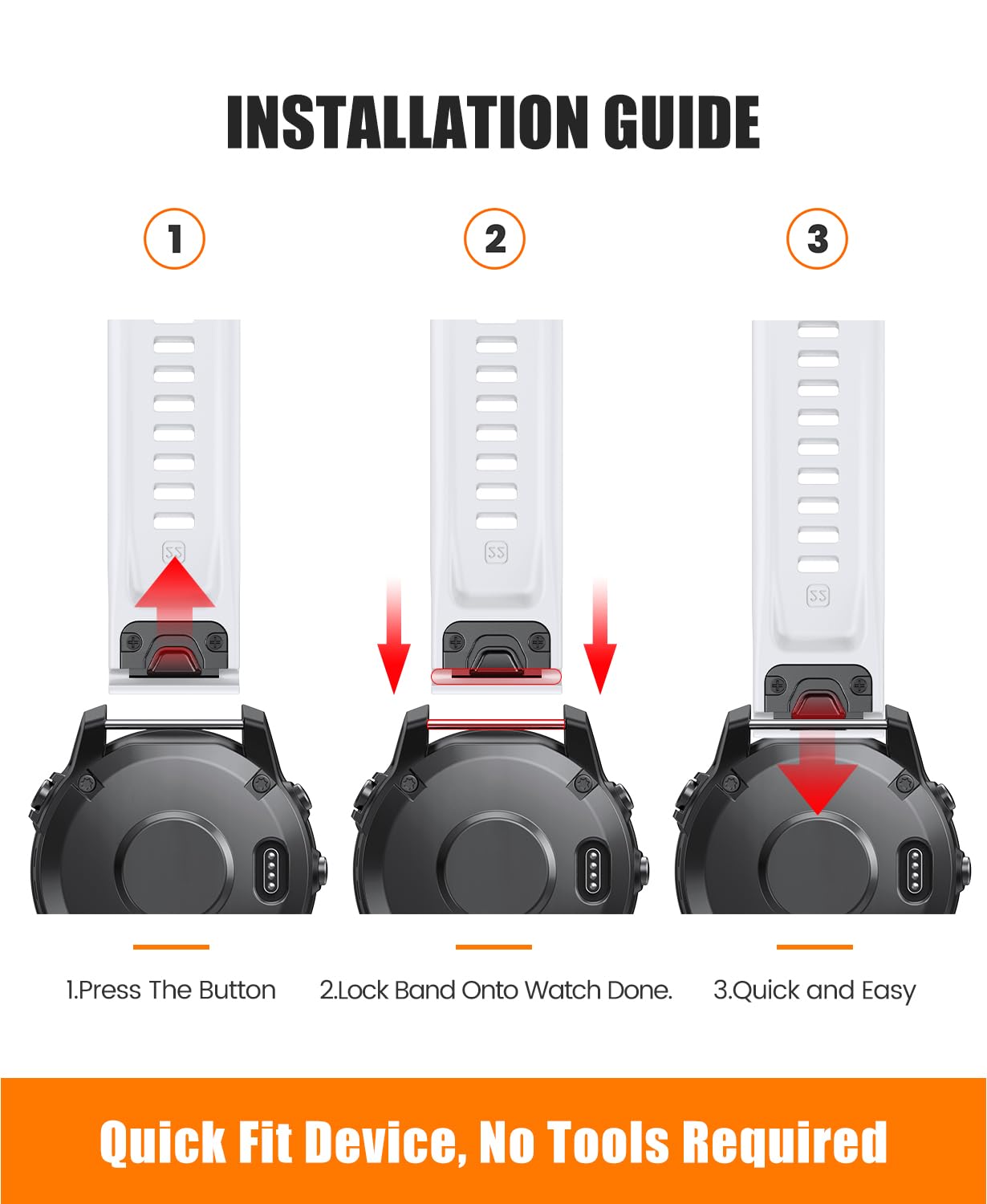 INSTALLATION GUIDE

1

2

3

22

22

22

1.Press The Button

2.Lock Band Onto Watch Done.

3.Quick and Easy

Quick Fit Device, No Tools Required