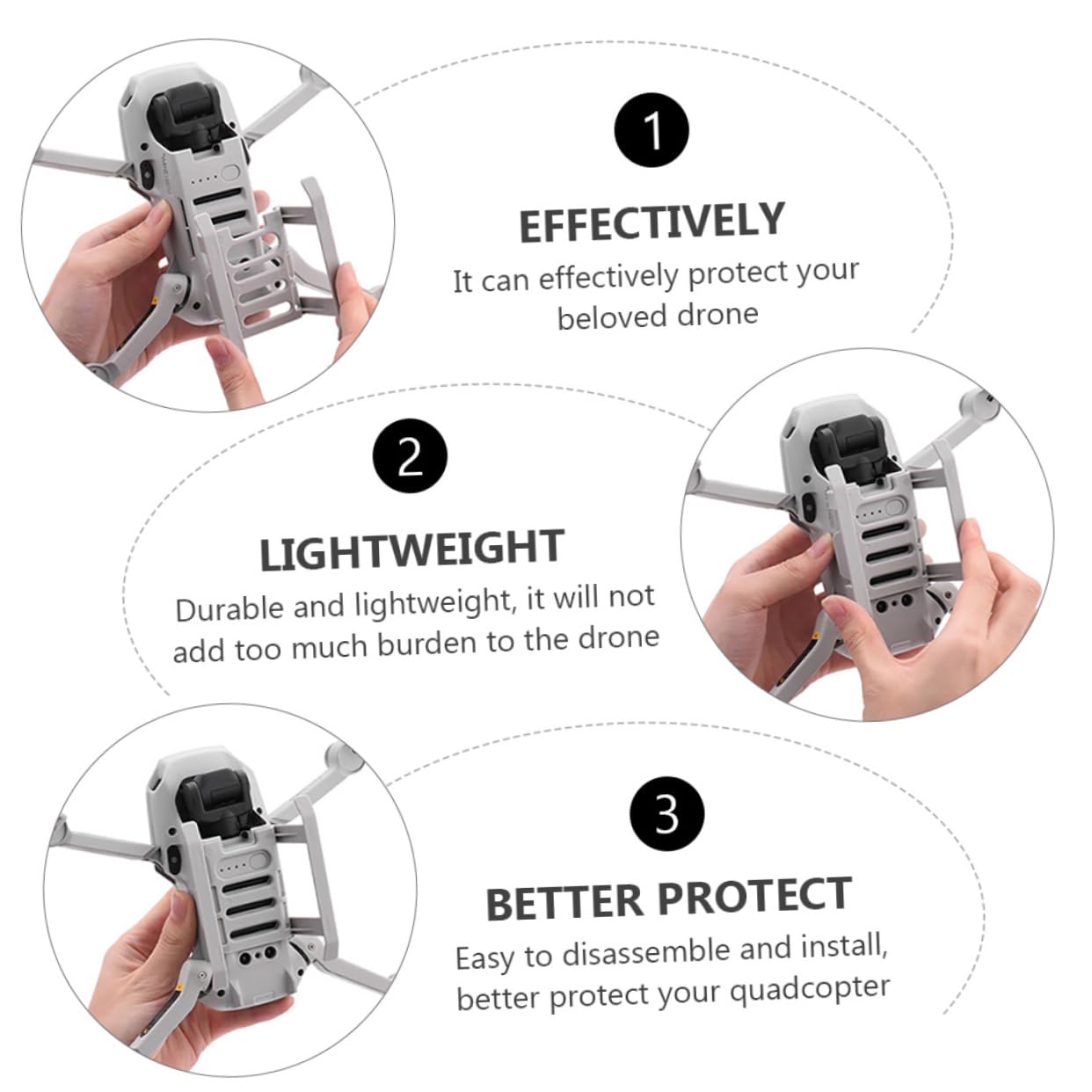 1

EFFECTIVELY

It can effectively protect your beloved drone

2

LIGHTWEIGHT

Durable and lightweight, it will not add too much burden to the drone

3

BETTER PROTECT

Easy to disassemble and install, better protect your quadcopter