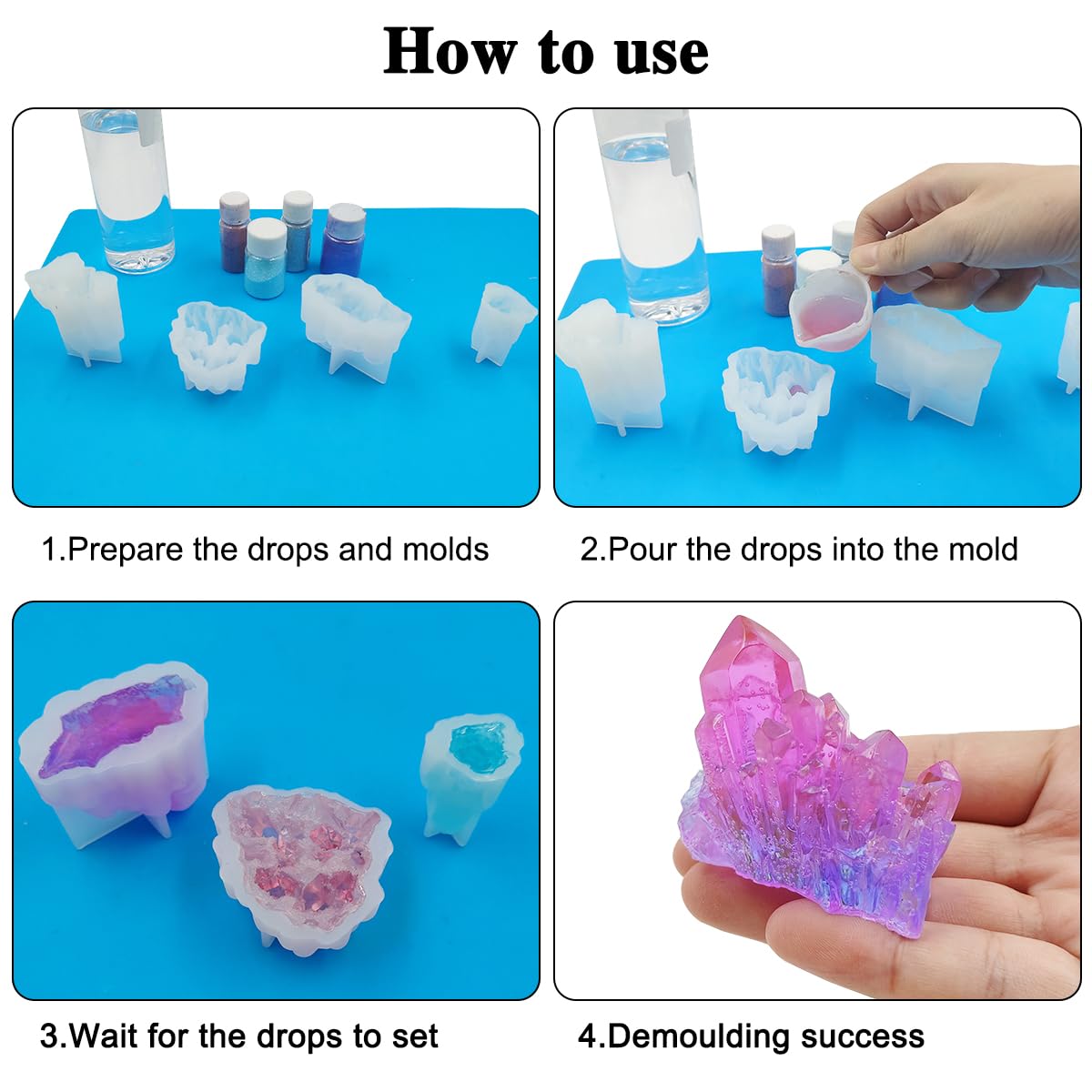 How to use

1.Prepare the drops and molds

2.Pour the drops into the mold

3.Wait for the drops to set

4.Demoulding success