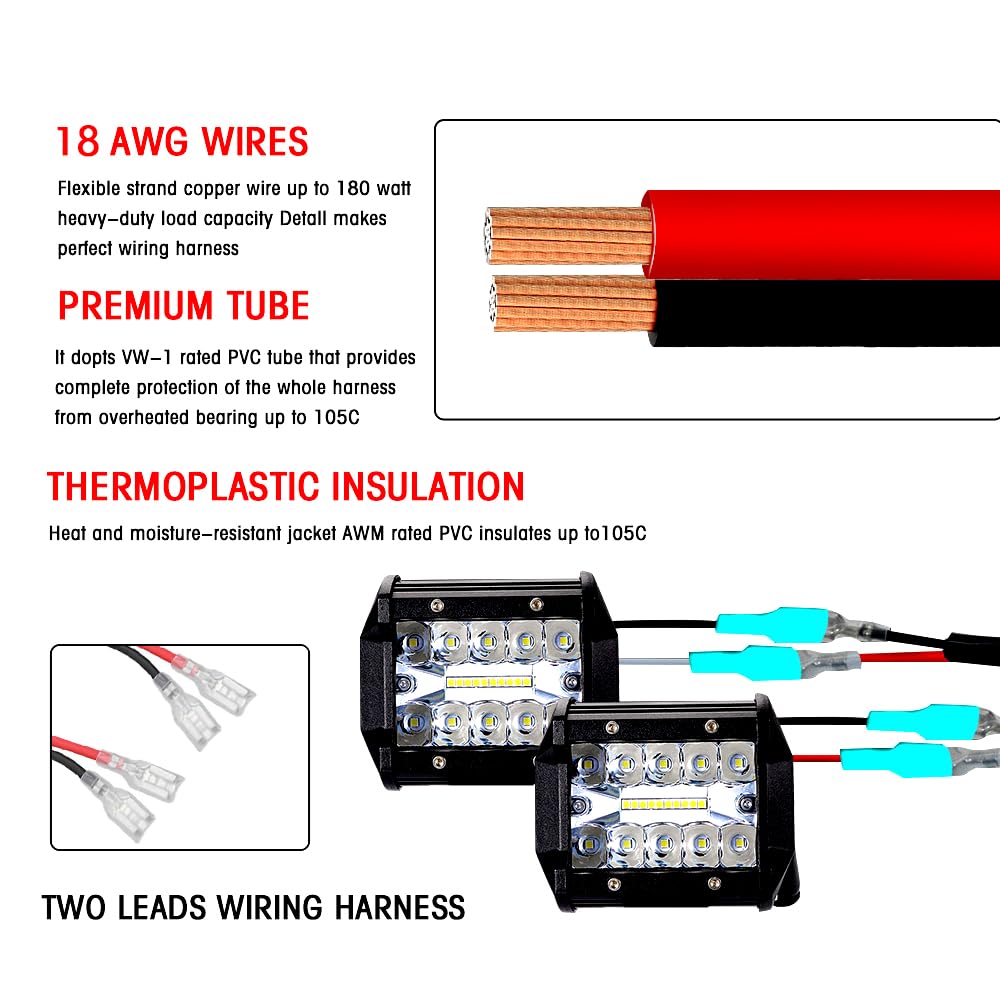 18 AWG WIRES

Flexible strand copper wire up to 180 watt heavy-duty load capacity Detall makes perfect wiring harness

PREMIUM TUBE

It dopts VW-1 rated PVC tube that provides complete protection of the whole harness from overheated bearing up to 105C

THERMOPLASTIC INSULATION

Heat and moisture-resistant jacket AWM rated PVC insulates up to105C

TWO LEADS WIRING HARNESS