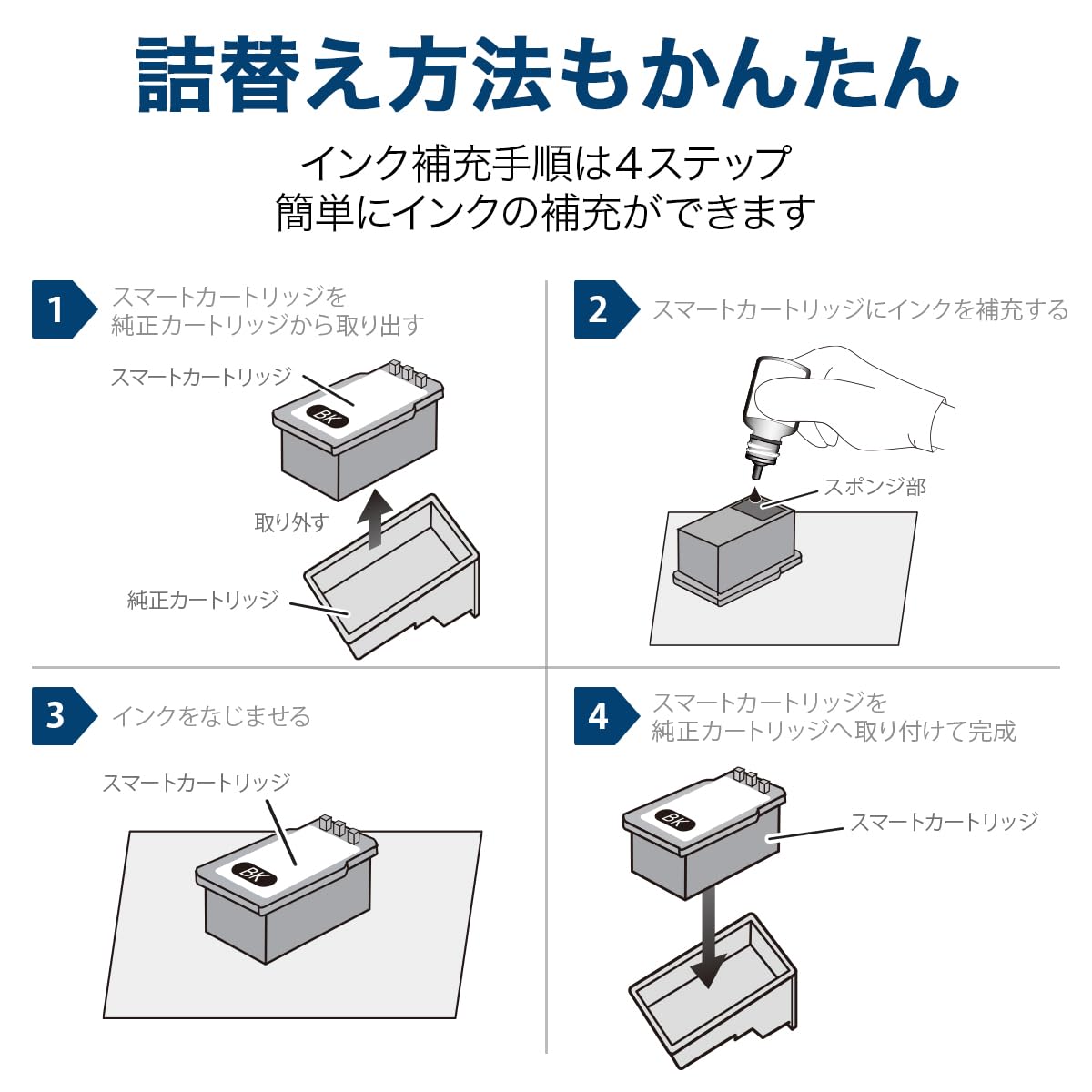 詰替え方法もかんたん

インク補充手順は4ステップ
簡単にインクの補充ができます

1 スマートカートリッジを純正カートリッジから取り出す

スマートカートリッジ
BK
取り外す
純正カートリッジ

2 スマートカートリッジにインクを補充する

スポンジ部

3 インクをなじませる

スマートカートリッジ
BK

4 スマートカートリッジを純正カートリッジへ取り付けて完成

BK
スマートカートリッジ