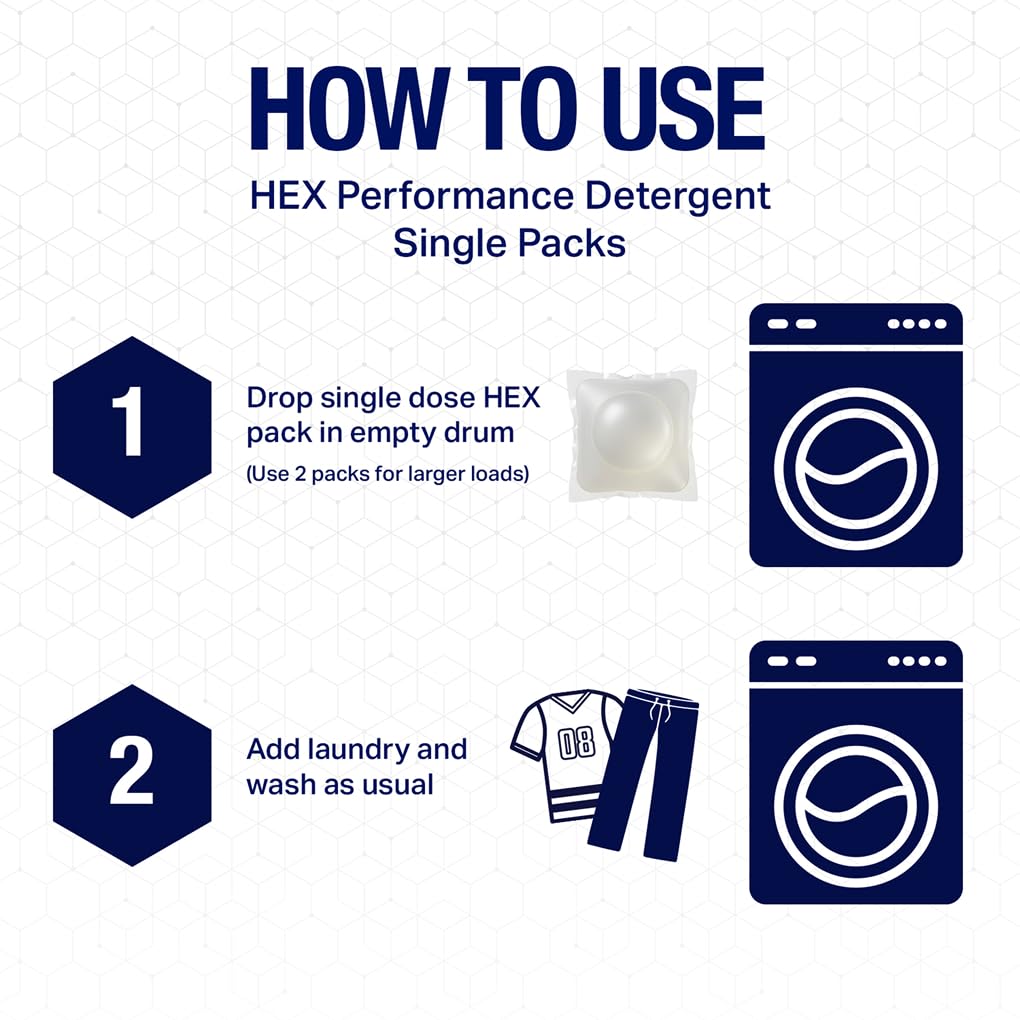 HOW TO USE

HEX Performance Detergent Single Packs

1

Drop single dose HEX pack in empty drum

(Use 2 packs for larger loads)

2

Add laundry and wash as usual

08