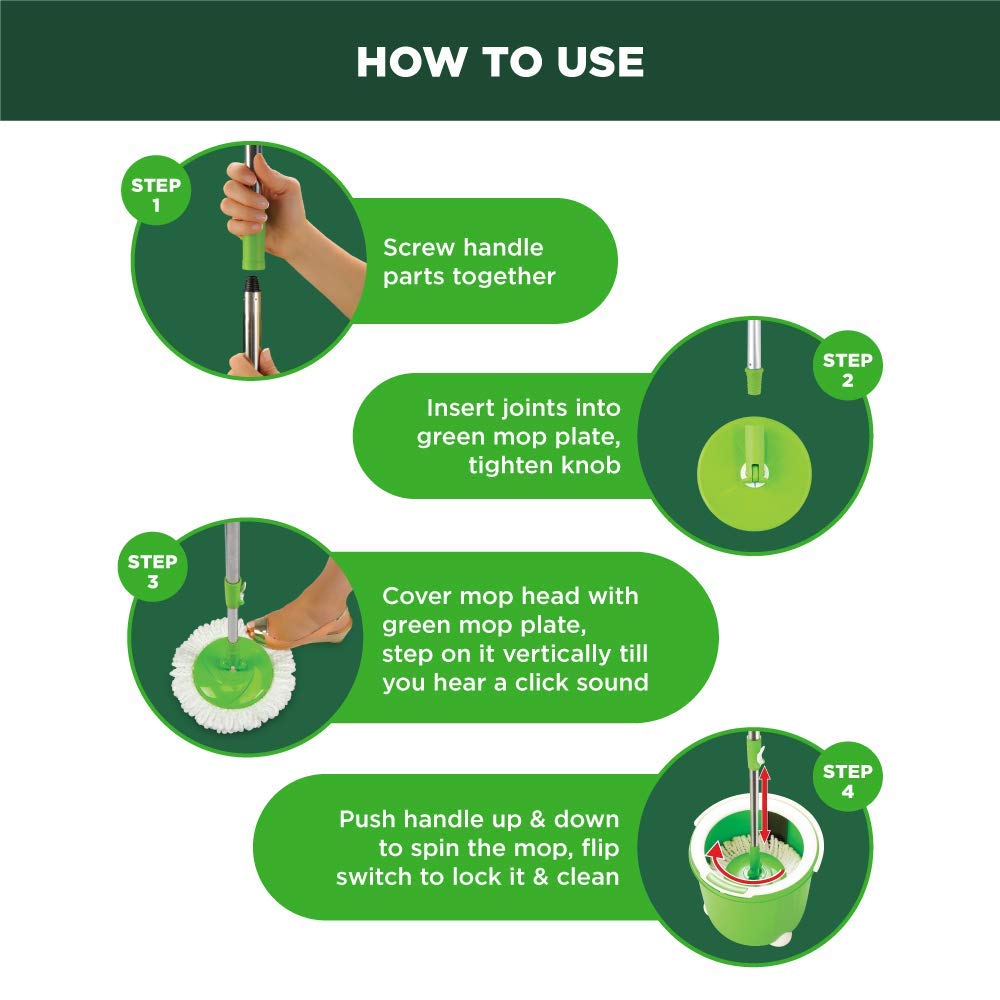 HOW TO USE

STEP 1

Screw handle parts together

STEP 2

Insert joints into green mop plate, tighten knob

STEP 3

Cover mop head with green mop plate, step on it vertically till you hear a click sound

STEP 4

Push handle up & down to spin the mop, flip switch to lock it & clean