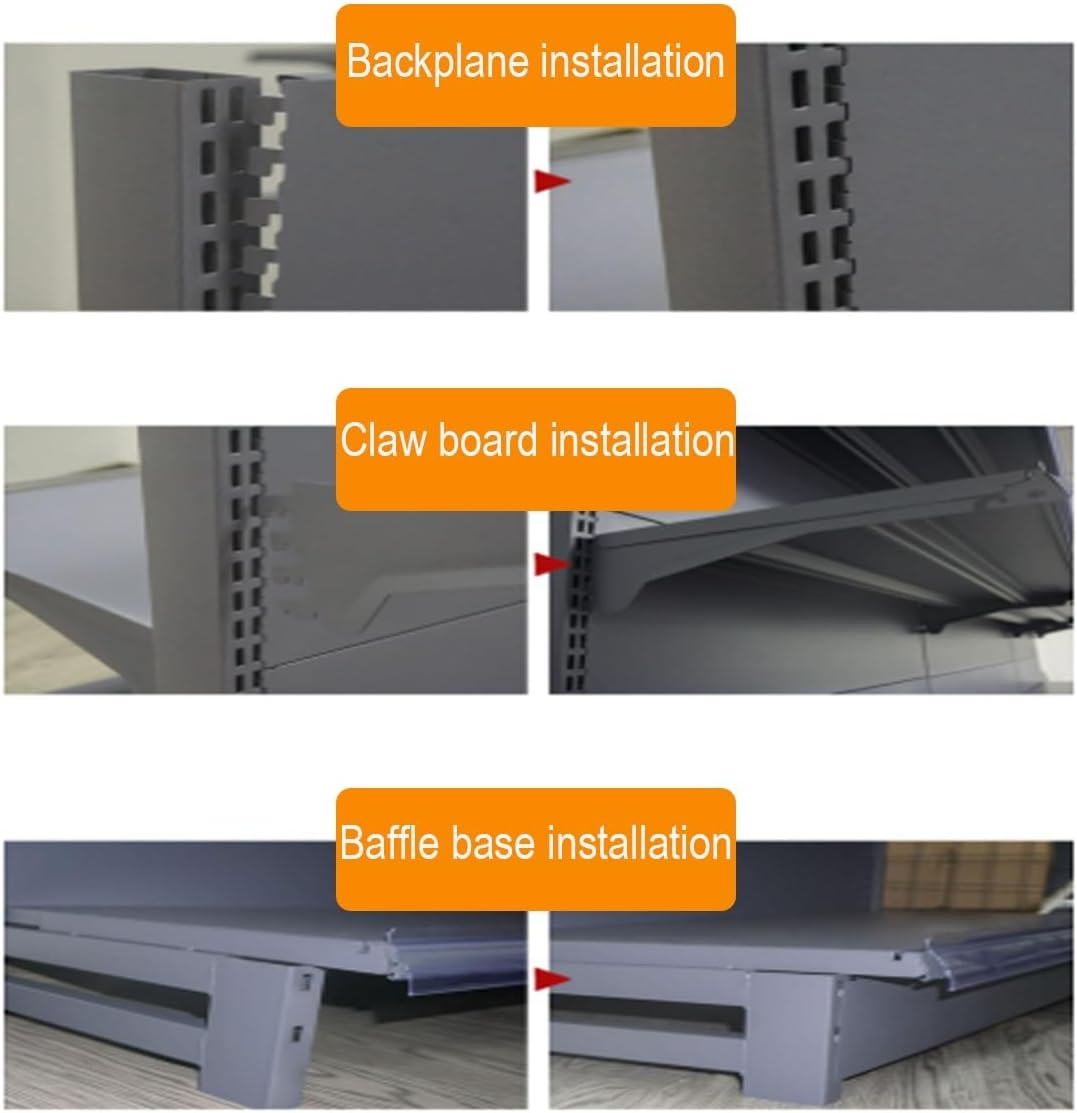 Backplane installation

Claw board installation

Baffle base installation