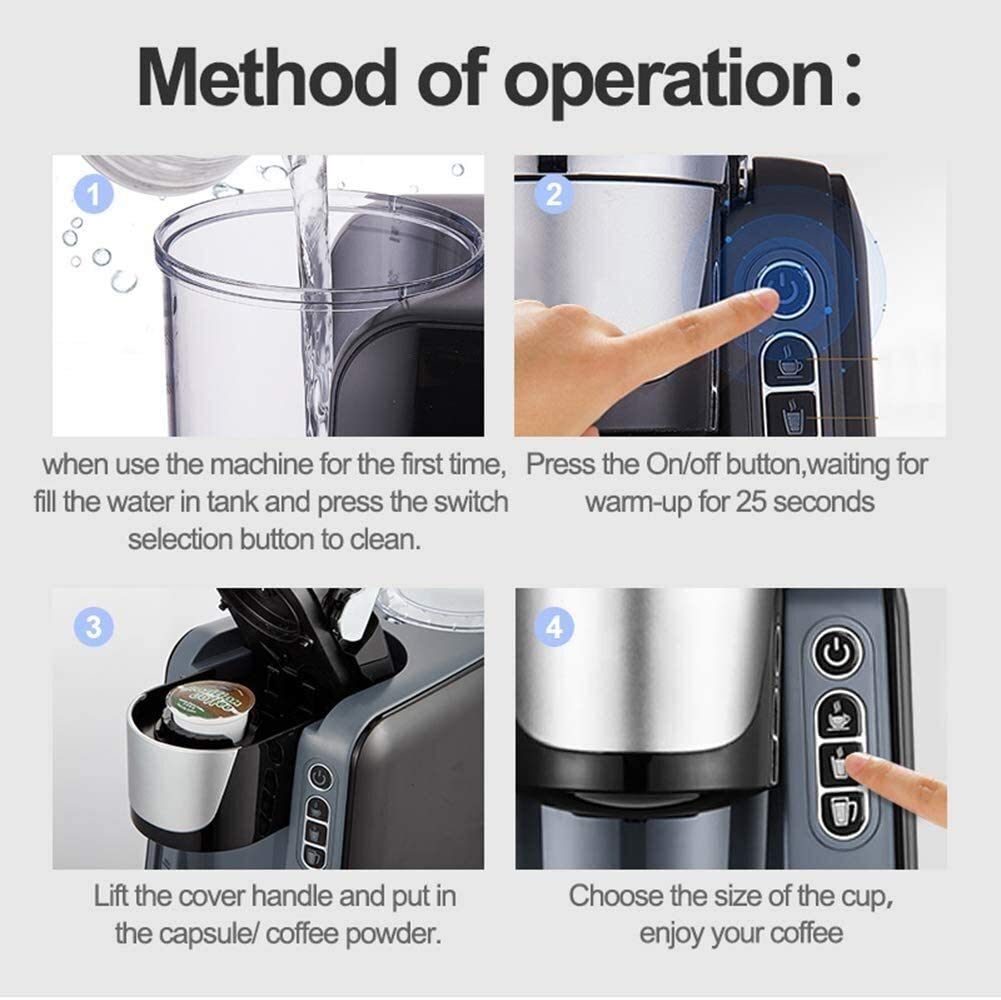 Method of operation:

1

when use the machine for the first time, fill the water in tank and press the switch selection button to clean.

2

Press the On/off button,waiting for warm-up for 25 seconds

3

Lift the cover handle and put in the capsule/ coffee powder.

4

Choose the size of the cup, enjoy your coffee