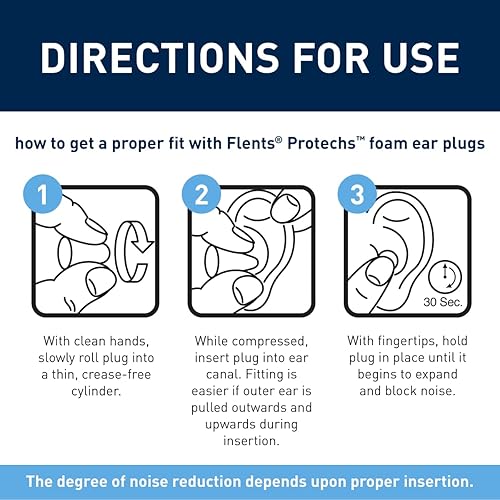 DIRECTIONS FOR USE

how to get a proper fit with Flents® Protechs™ foam ear plugs

1

With clean hands, slowly roll plug into a thin, crease-free cylinder.

2

While compressed, insert plug into ear canal. Fitting is easier if outer ear is pulled outwards and upwards during insertion.

3

30 Sec.

With fingertips, hold plug in place until it begins to expand and block noise.

The degree of noise reduction depends upon proper insertion.