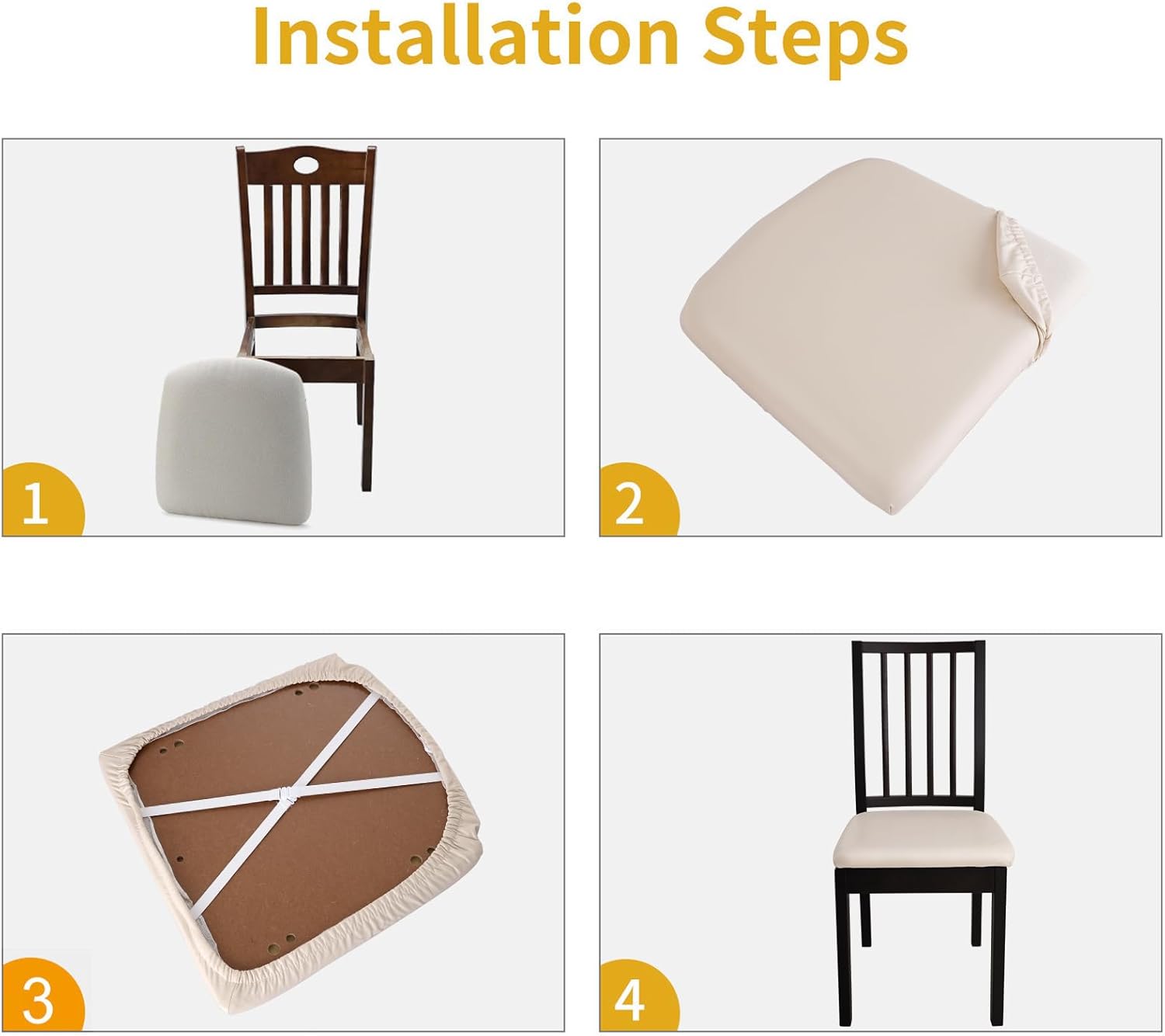 Installation Steps

1

2

3

4