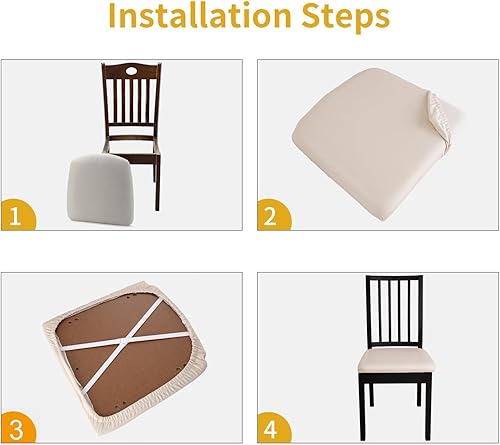 Installation Steps

1

2

3

4