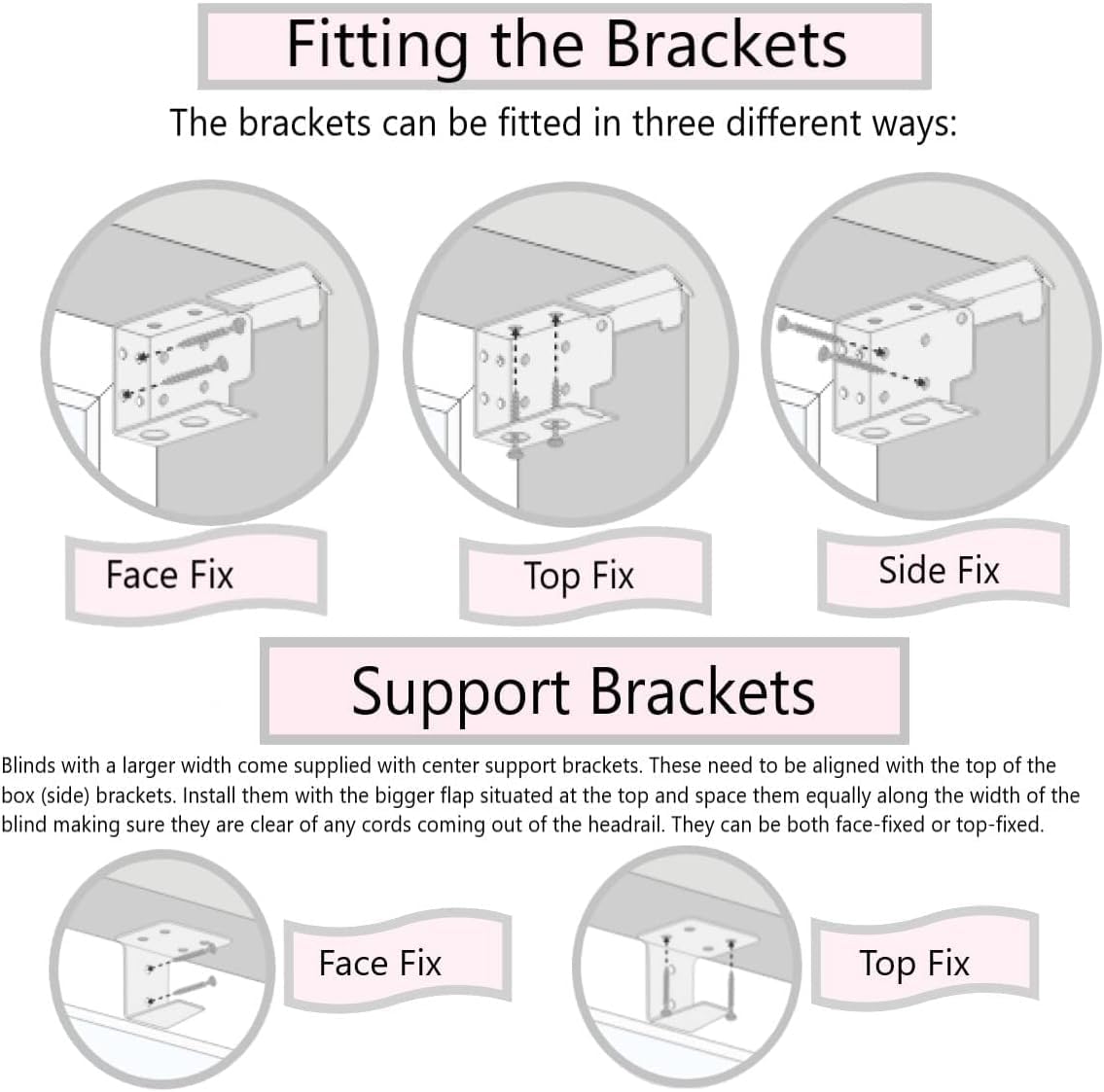 Fitting the Brackets

The brackets can be fitted in three different ways:

Face Fix

Top Fix

Side Fix

Support Brackets

Blinds with a larger width come supplied with center support brackets. These need to be aligned with the top of the box (side) brackets. Install them with the bigger flap situated at the top and space them equally along the width of the blind making sure they are clear of any cords coming out of the headrail. They can be both face-fixed or top-fixed.

Face Fix

Top Fix