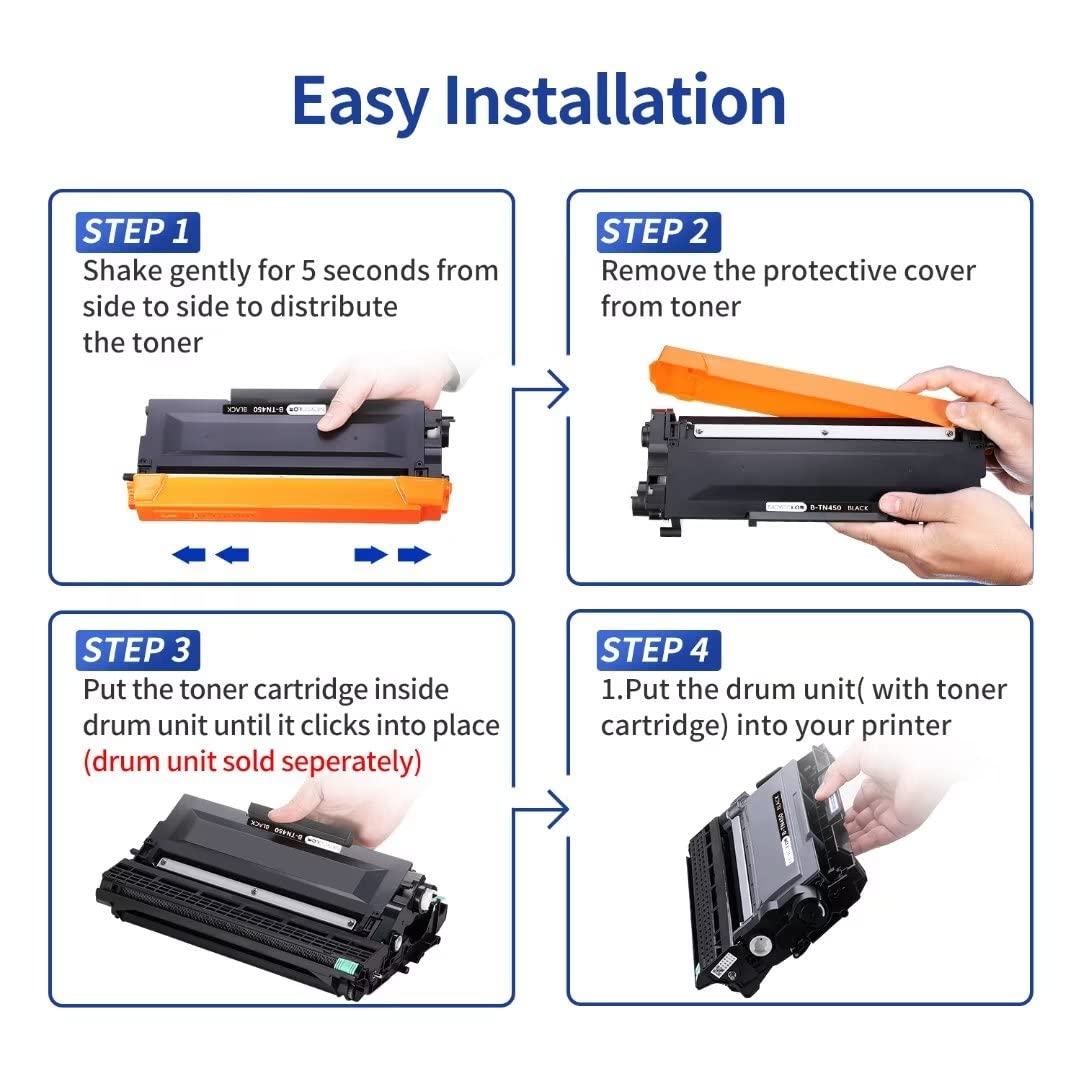 Easy Installation

STEP 1
Shake gently for 5 seconds from side to side to distribute the toner

B-TN450 BLACK

STEP 2
Remove the protective cover from toner

B-TN450 BLACK

STEP 3
Put the toner cartridge inside drum unit until it clicks into place
(drum unit sold seperately)

B-TN450 BLACK

STEP 4
1.Put the drum unit( with toner cartridge) into your printer