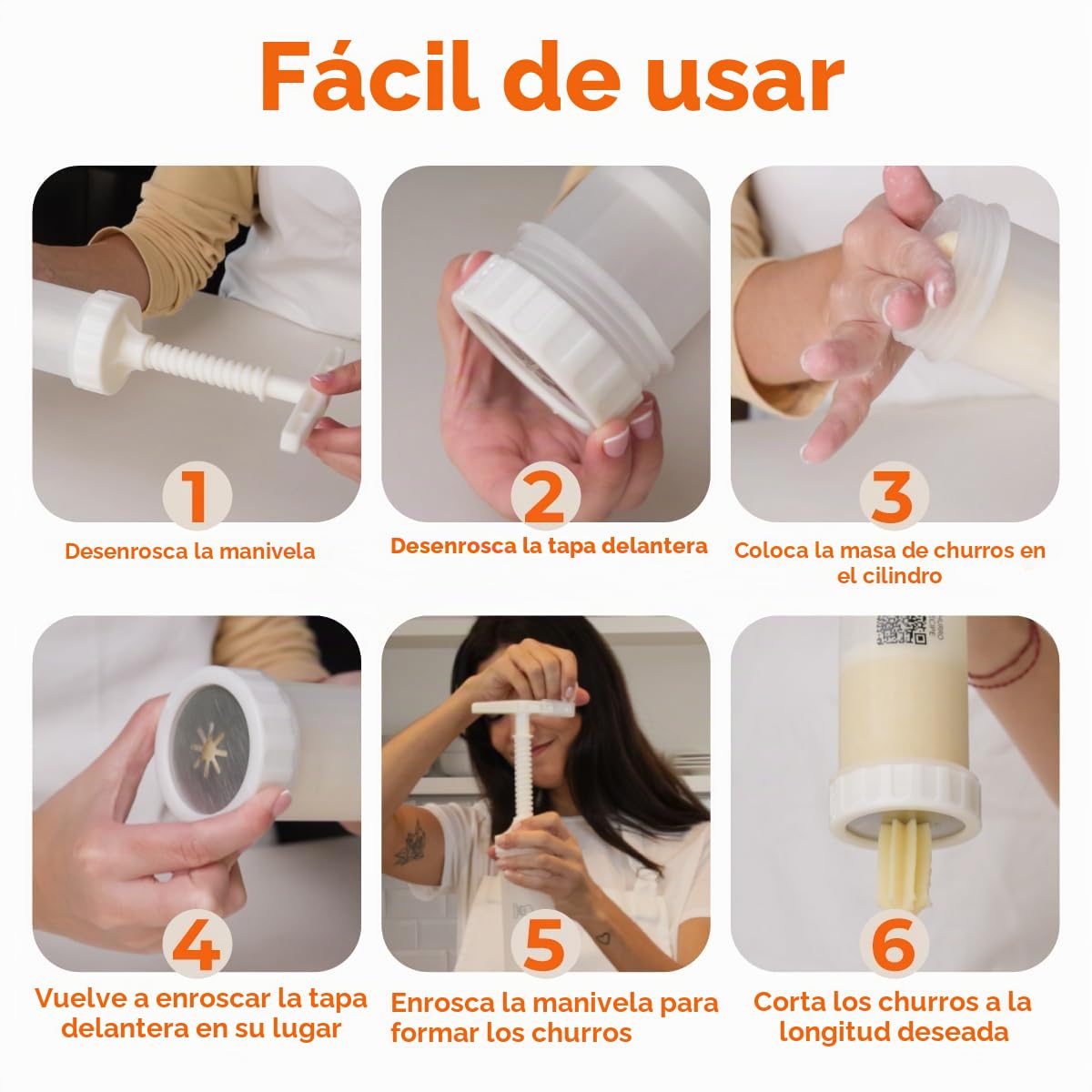 Fácil de usar

1
Desenrosca la manivela

2
Desenrosca la tapa delantera

3
Coloca la masa de churros en el cilindro

4
Vuelve a enroscar la tapa delantera en su lugar

5
Enrosca la manivela para formar los churros

6
Corta los churros a la longitud deseada