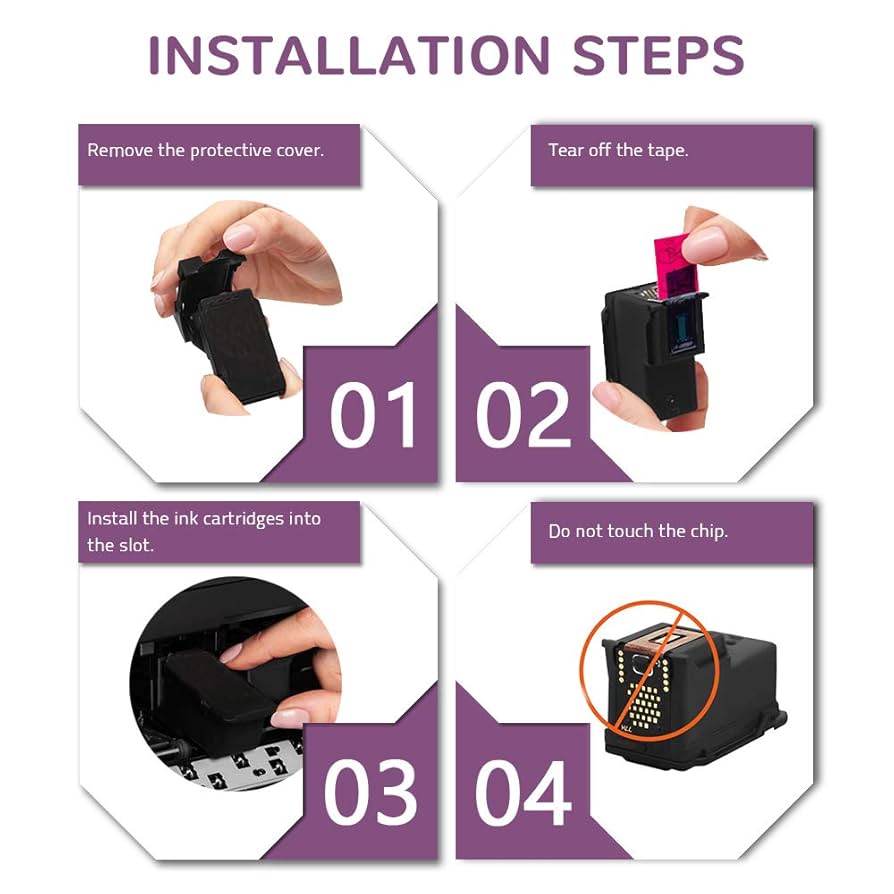 INSTALLATION STEPS

Remove the protective cover.

01

Tear off the tape.

02

Install the ink cartridges into the slot.

03

Do not touch the chip.

04