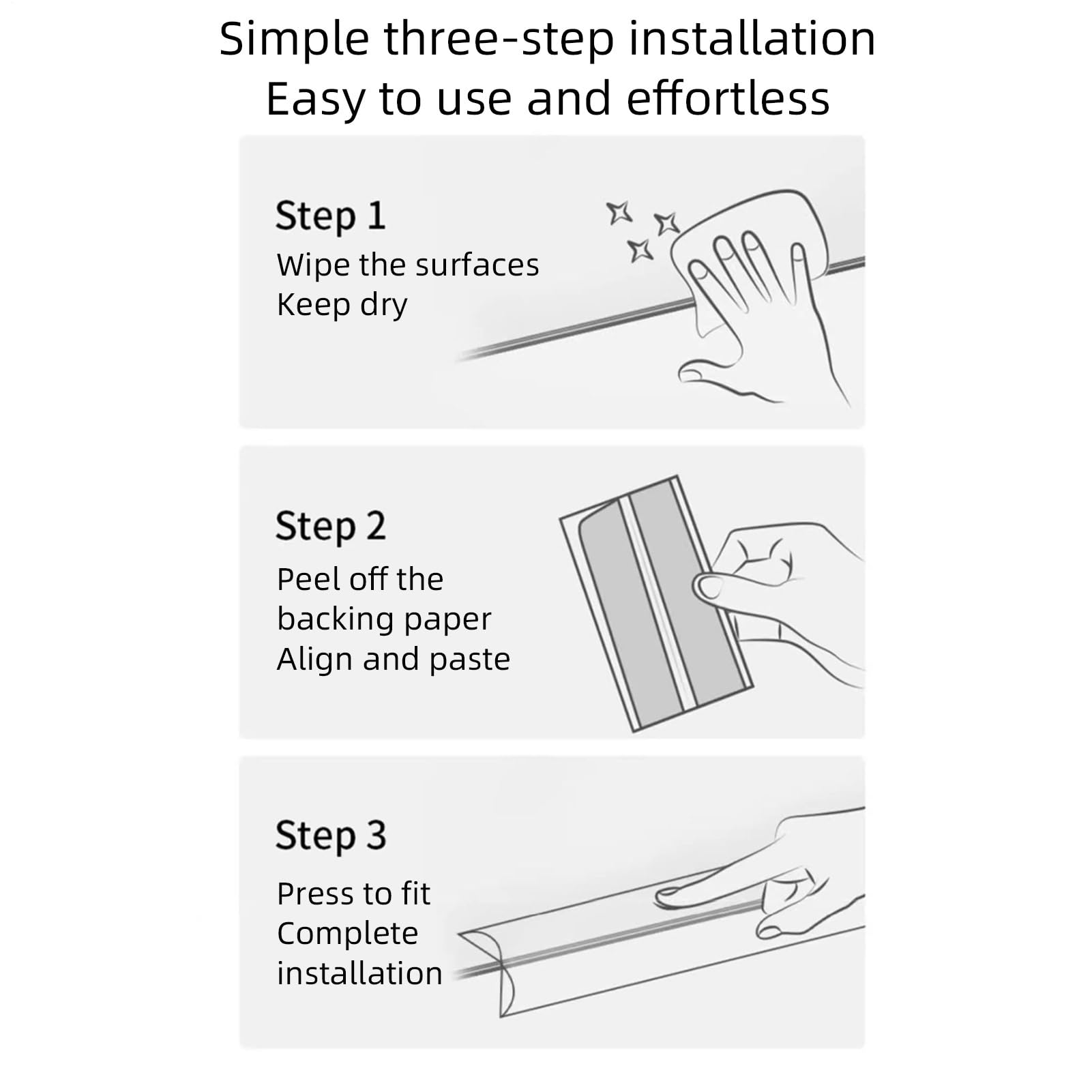 Simple three-step installation
Easy to use and effortless

Step 1
Wipe the surfaces
Keep dry

Step 2
Peel off the backing paper
Align and paste

Step 3
Press to fit
Complete installation