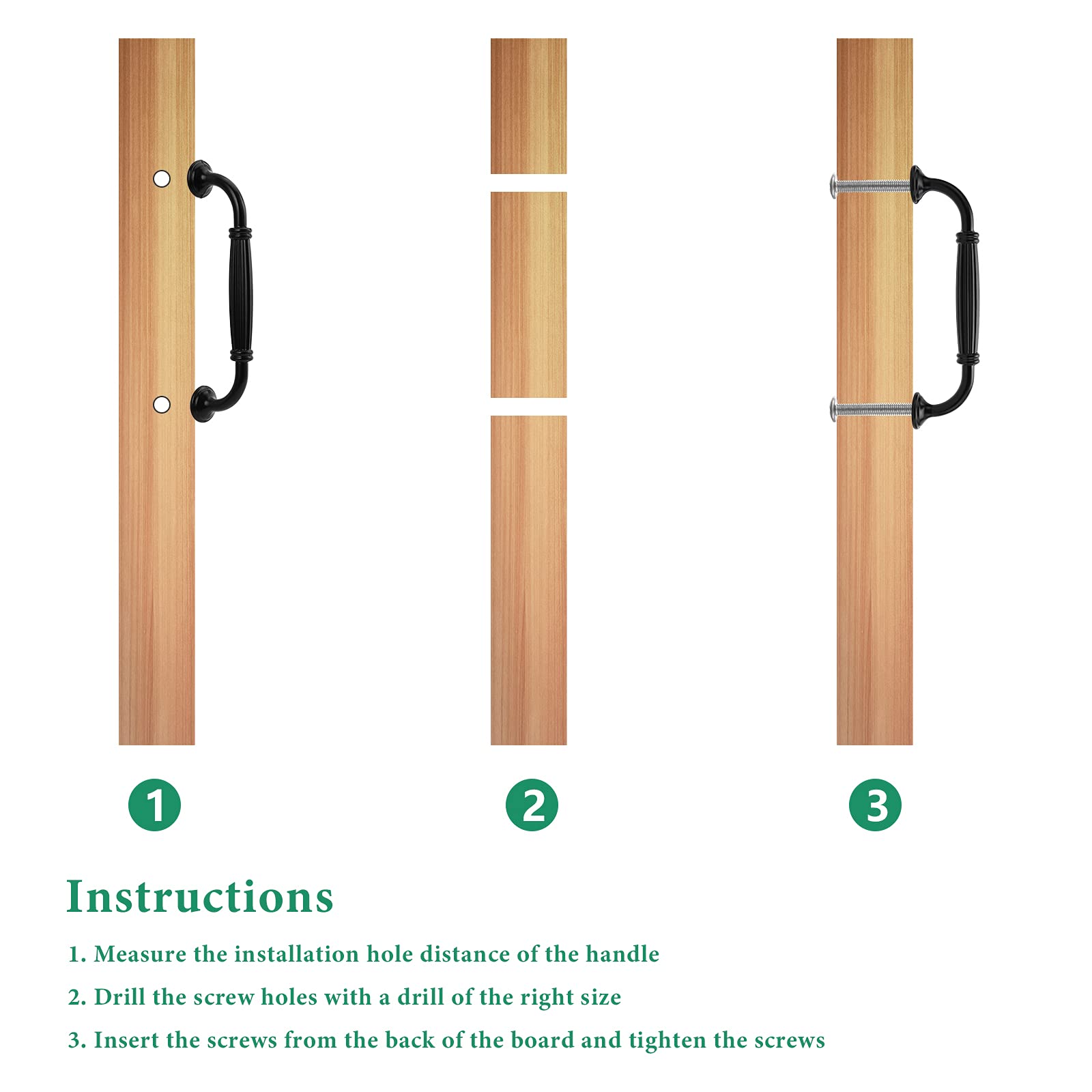 1

2

3

Instructions

1. Measure the installation hole distance of the handle

2. Drill the screw holes with a drill of the right size

3. Insert the screws from the back of the board and tighten the screws