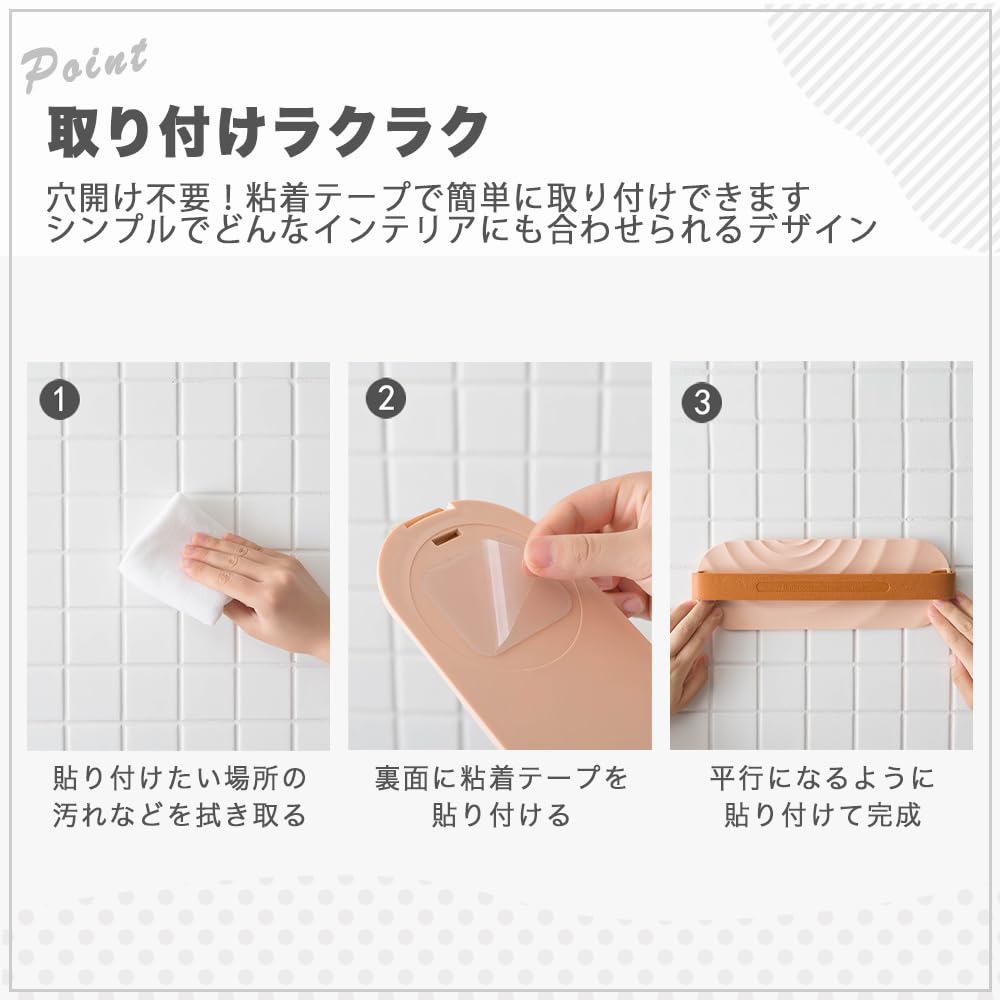 Point

取り付けラクラク

穴開け不要！粘着テープで簡単に取り付けできます
シンプルでどんなインテリアにも合わせられるデザイン

1

貼り付けたい場所の汚れなどを拭き取る

2

裏面に粘着テープを貼り付ける

3

平行になるように貼り付けて完成