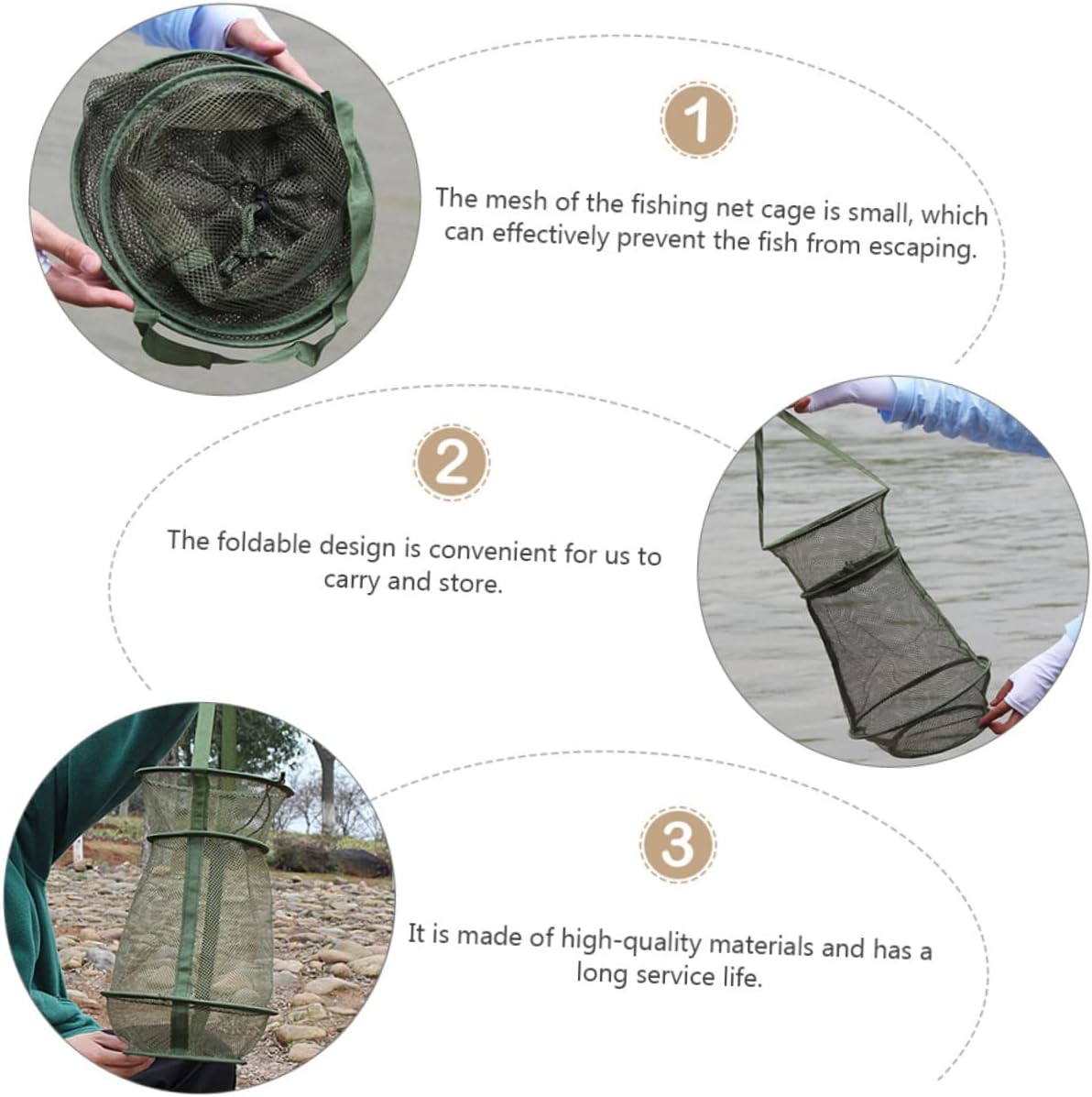 1

The mesh of the fishing net cage is small, which can effectively prevent the fish from escaping.

2

The foldable design is convenient for us to carry and store.

3

It is made of high-quality materials and has a long service life.