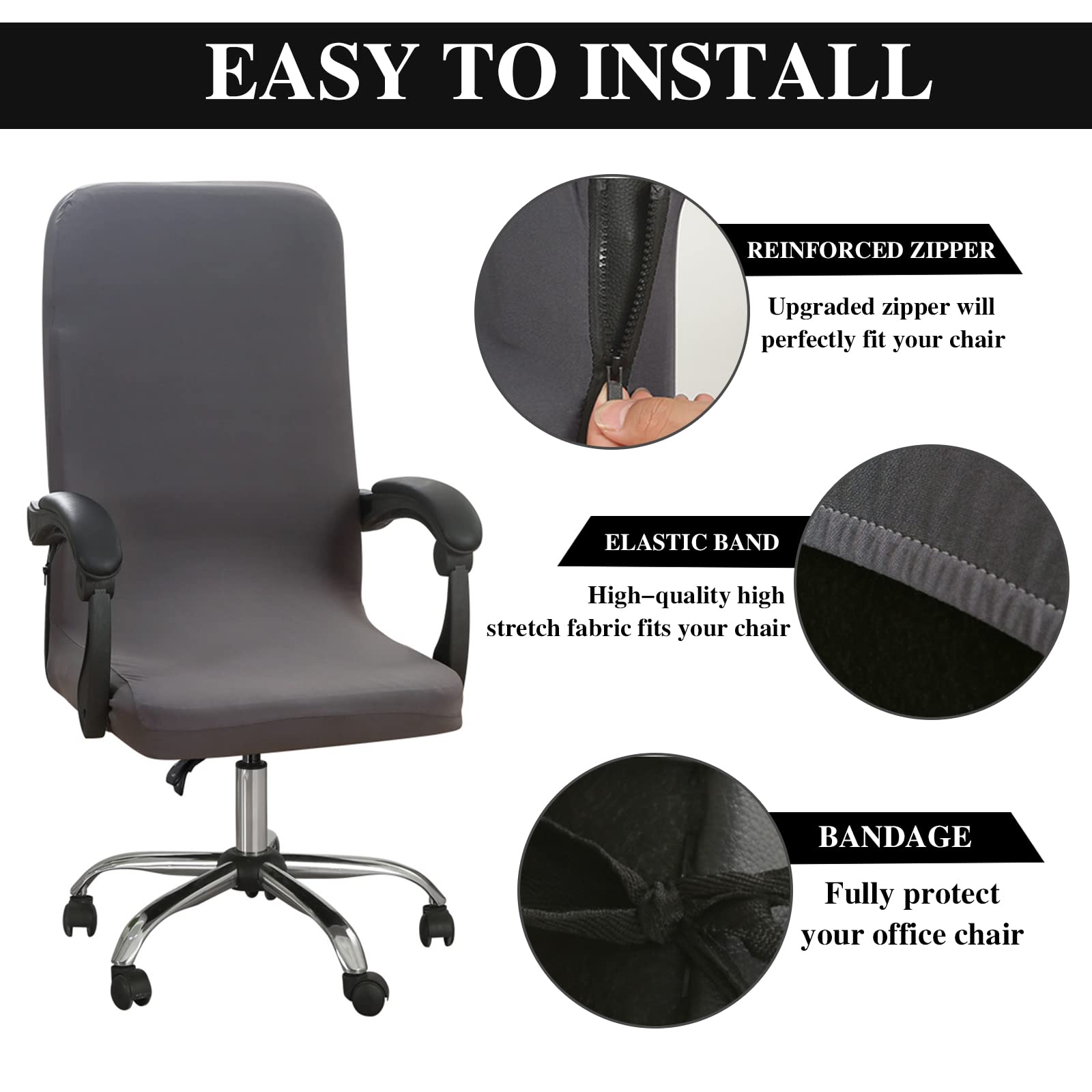 EASY TO INSTALL

REINFORCED ZIPPER

Upgraded zipper will perfectly fit your chair

ELASTIC BAND

High–quality high stretch fabric fits your chair

BANDAGE

Fully protect your office chair