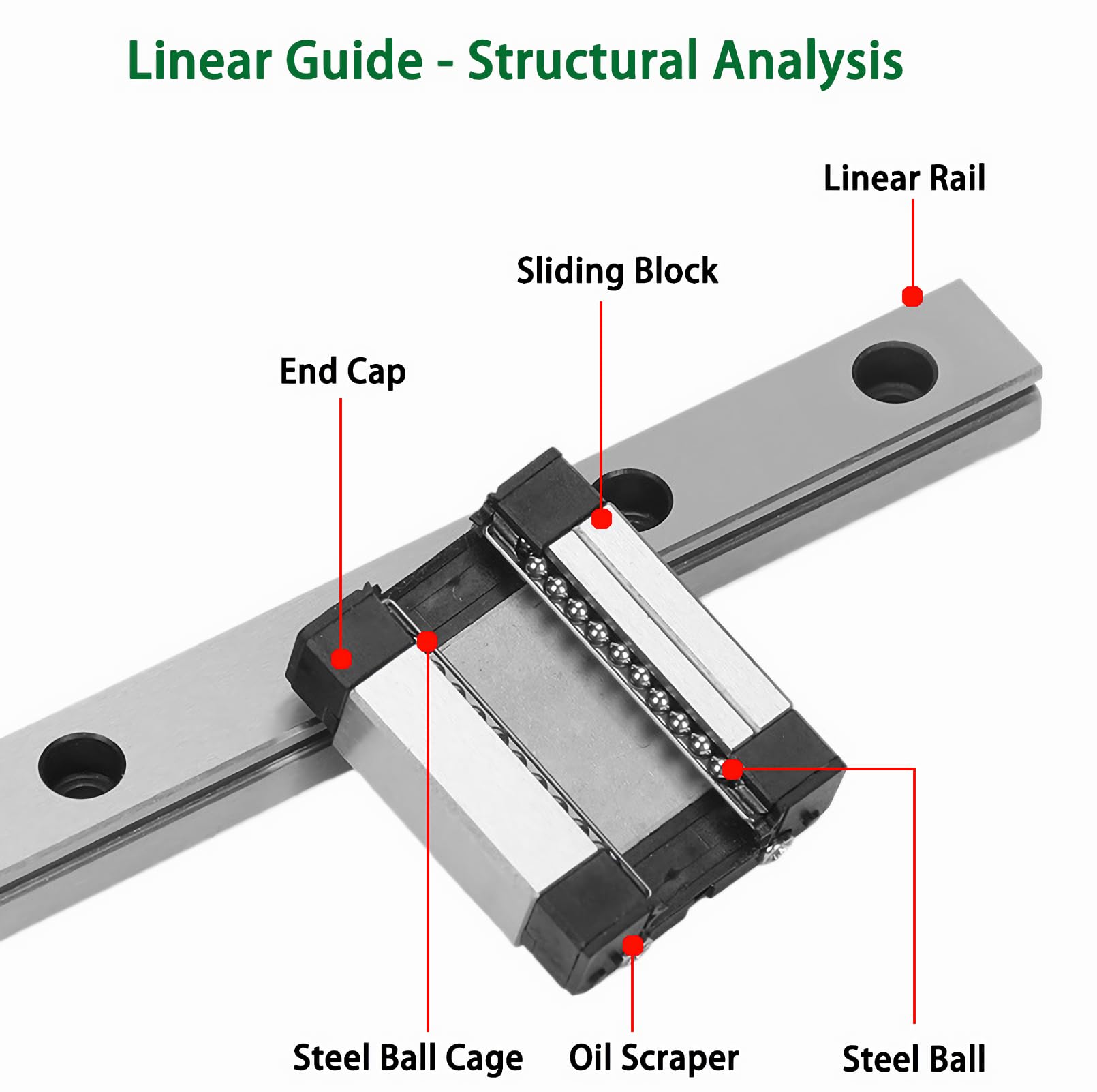 Linear Guide - Structural Analysis

Linear Rail

Sliding Block

End Cap

Steel Ball Cage

Oil Scraper

Steel Ball