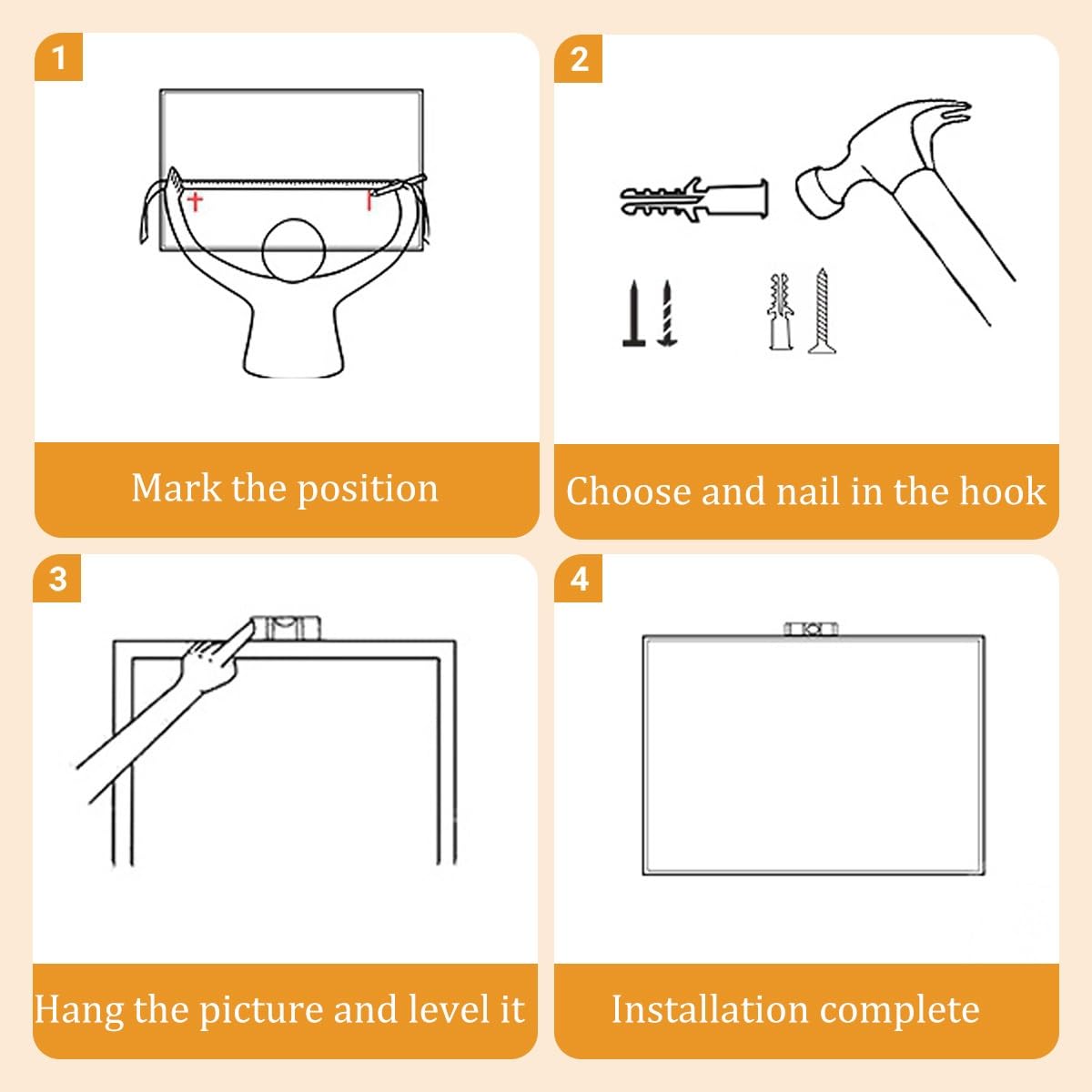 1

Mark the position

2

Choose and nail in the hook

3

Hang the picture and level it

4

Installation complete