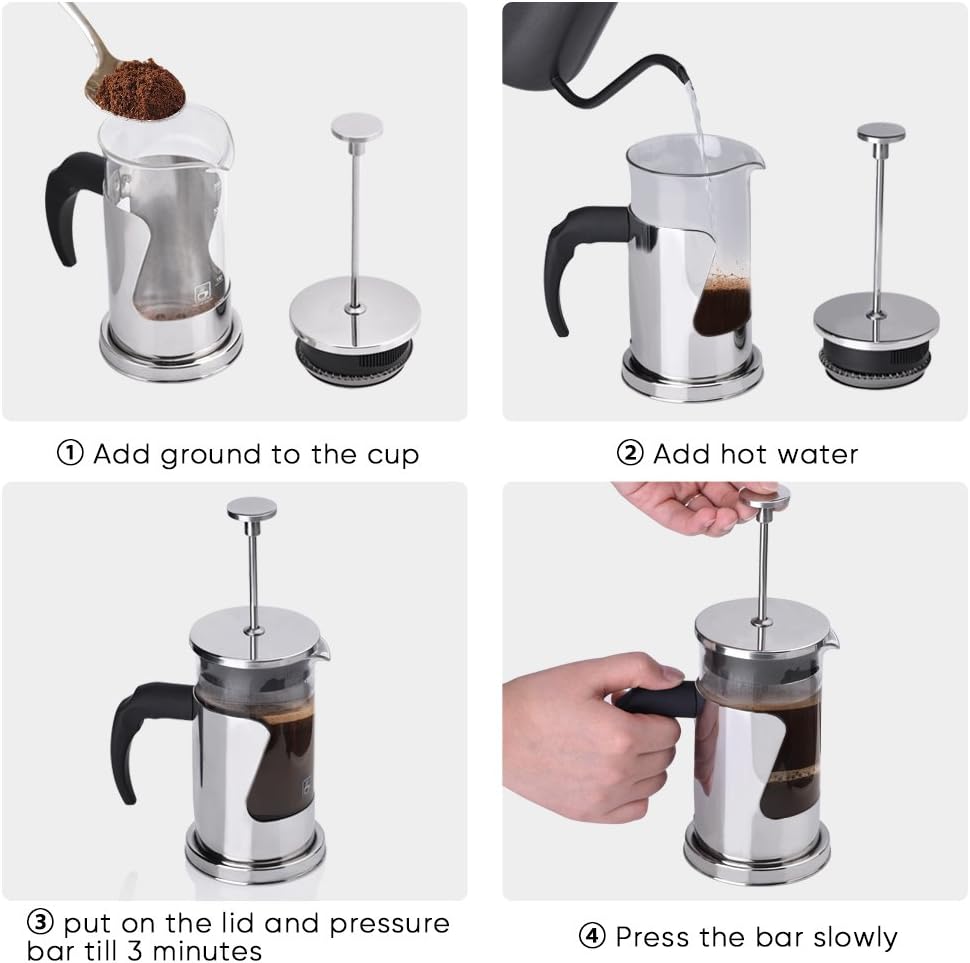 ① Add ground to the cup

② Add hot water

③ put on the lid and pressure bar till 3 minutes

④ Press the bar slowly