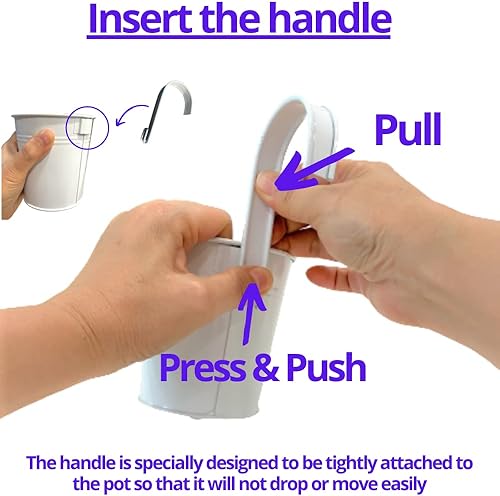 Insert the handle

Pull

Press & Push

The handle is specially designed to be tightly attached to the pot so that it will not drop or move easily