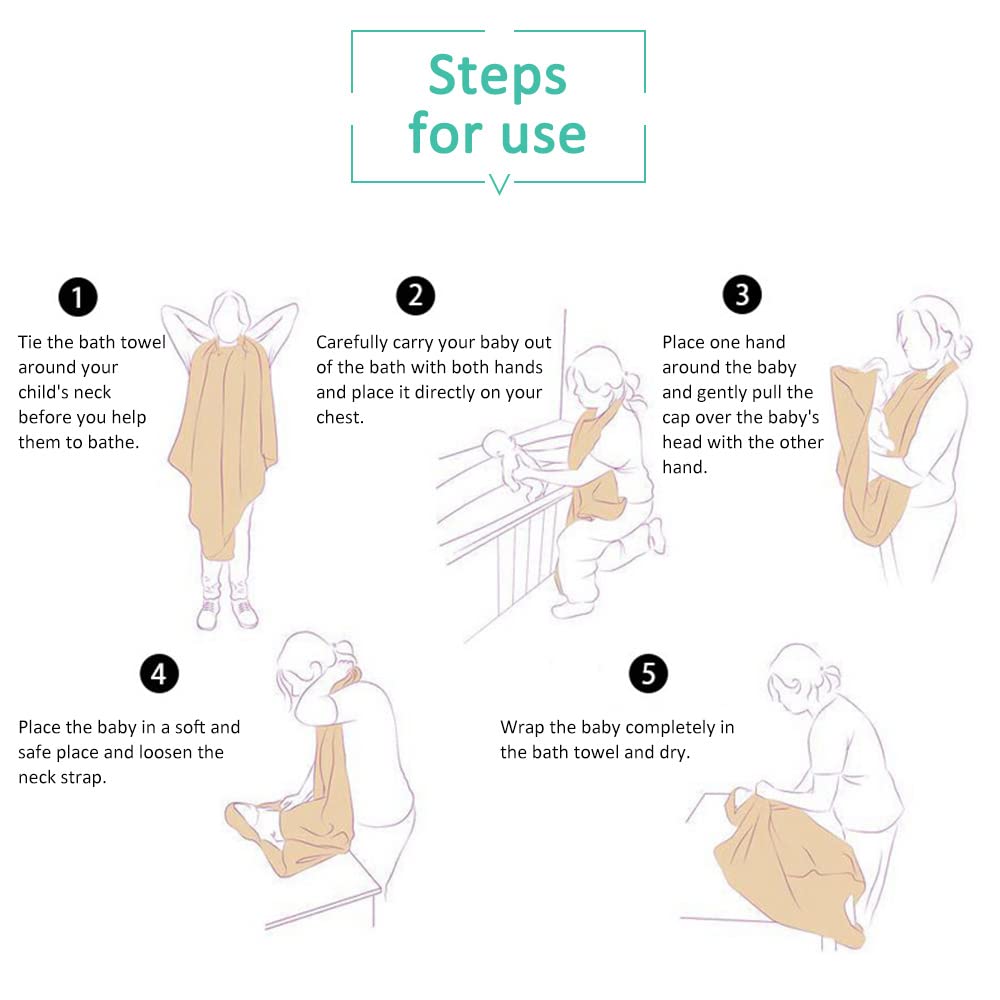 Steps for use

1
Tie the bath towel around your child's neck before you help them to bathe.

2
Carefully carry your baby out of the bath with both hands and place it directly on your chest.

3
Place one hand around the baby and gently pull the cap over the baby's head with the other hand.

4
Place the baby in a soft and safe place and loosen the neck strap.

5
Wrap the baby completely in the bath towel and dry.