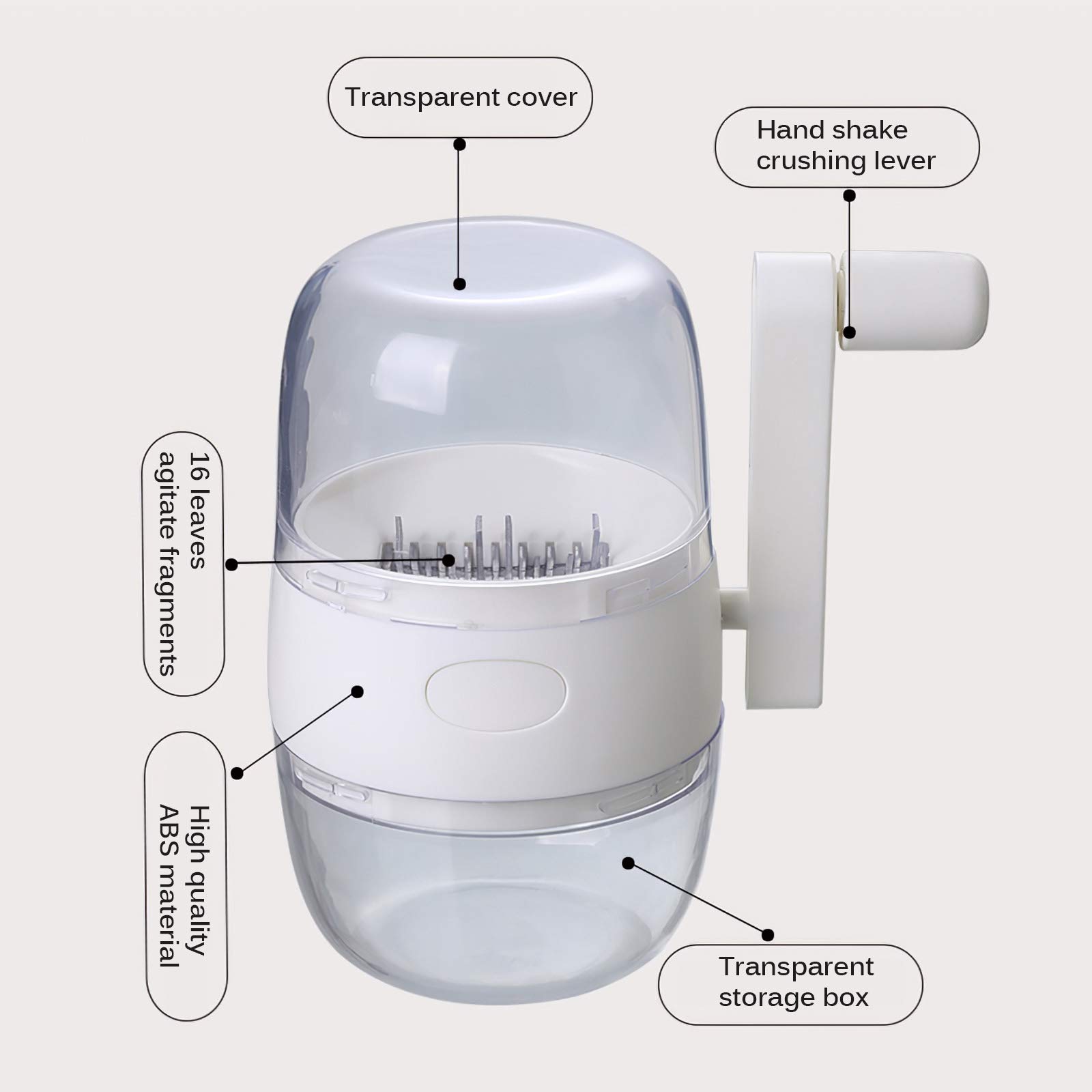 Transparent cover

Hand shake crushing lever

16 leaves agitate fragments

High quality ABS material

Transparent storage box