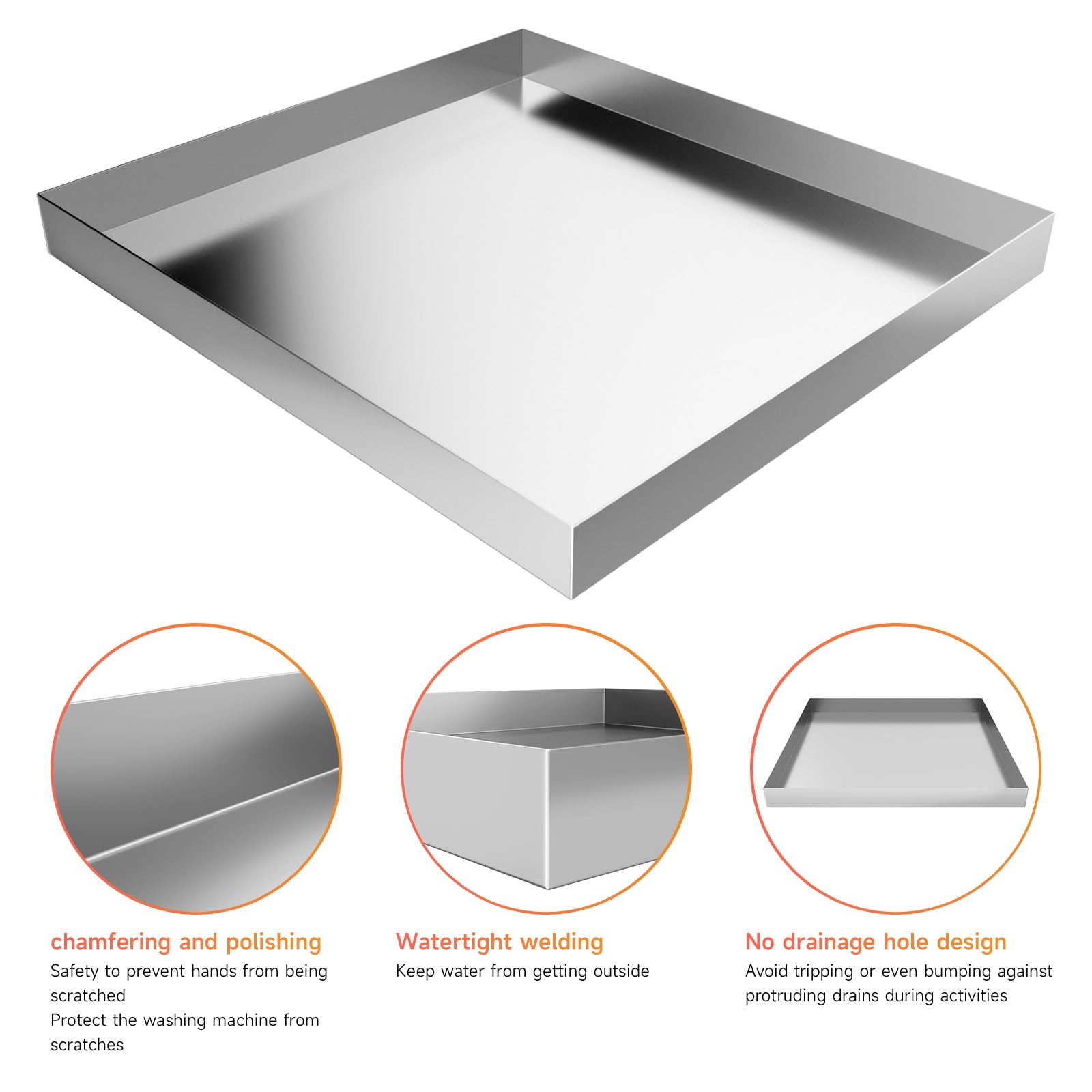 chamfering and polishing
Safety to prevent hands from being scratched
Protect the washing machine from scratches

Watertight welding
Keep water from getting outside

No drainage hole design
Avoid tripping or even bumping against protruding drains during activities