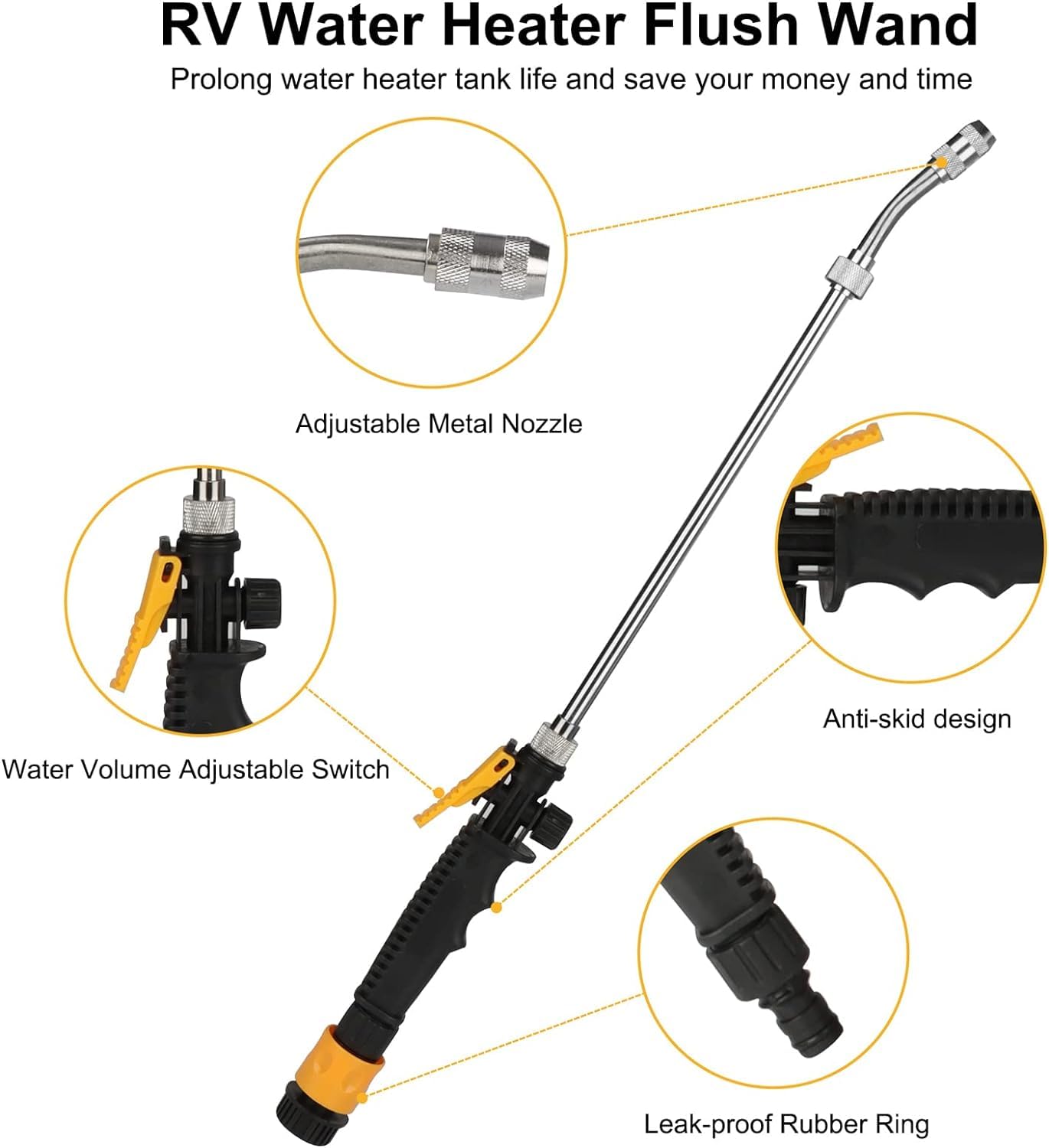 RV Water Heater Flush Wand

Prolong water heater tank life and save your money and time

Adjustable Metal Nozzle

Anti-skid design

Water Volume Adjustable Switch

Leak-proof Rubber Ring